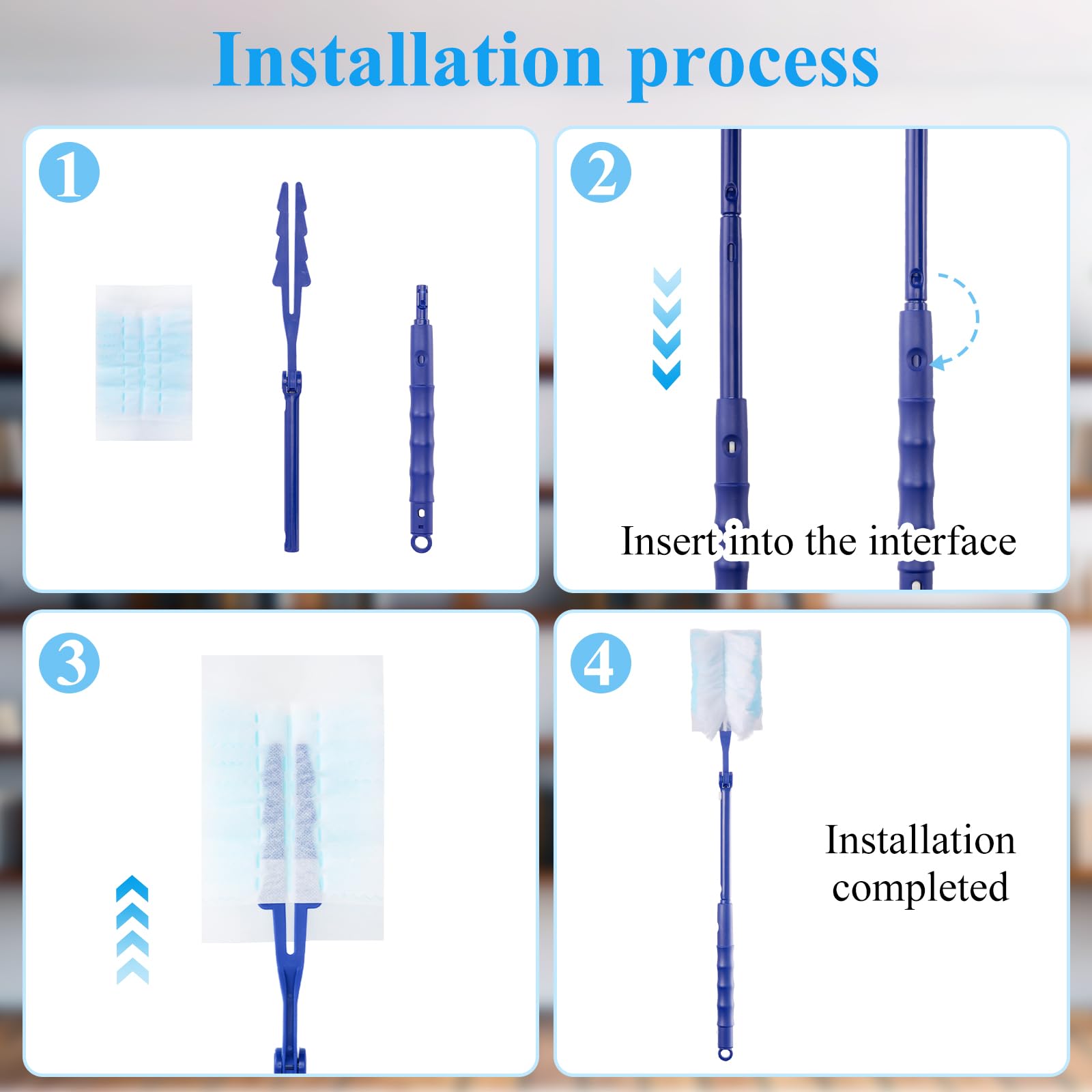 Installation process

1

2

Insert into the interface

3

4

Installation completed