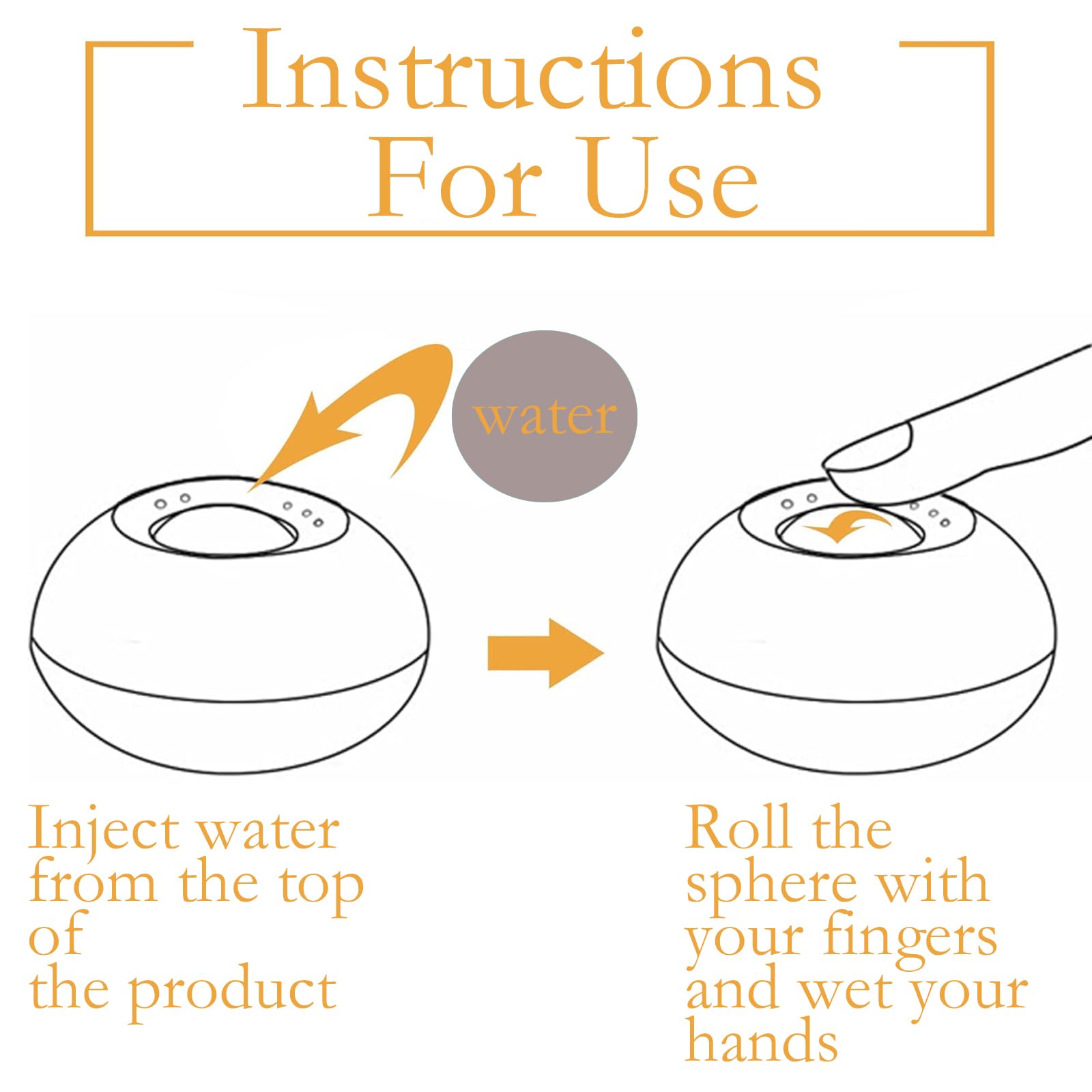 Instructions For Use

water

Inject water from the top of the product

Roll the sphere with your fingers and wet your hands