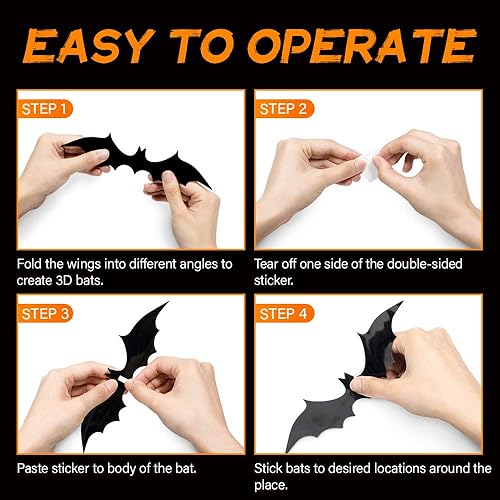 EASY TO OPERATE

STEP 1

Fold the wings into different angles to create 3D bats.

STEP 2

Tear off one side of the double-sided sticker.

STEP 3

Paste sticker to body of the bat.

STEP 4

Stick bats to desired locations around the place.