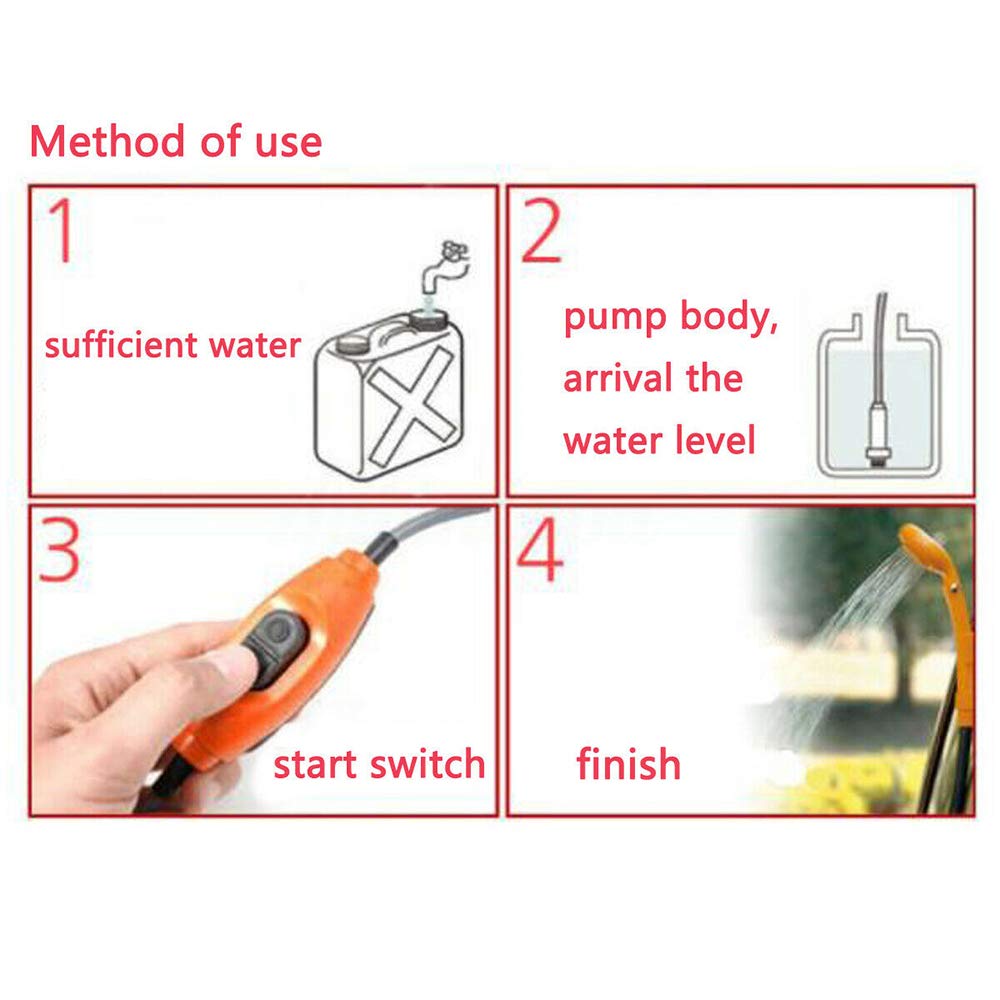 Method of use

1

sufficient water

2

pump body, arrival the water level

3

start switch

4

finish