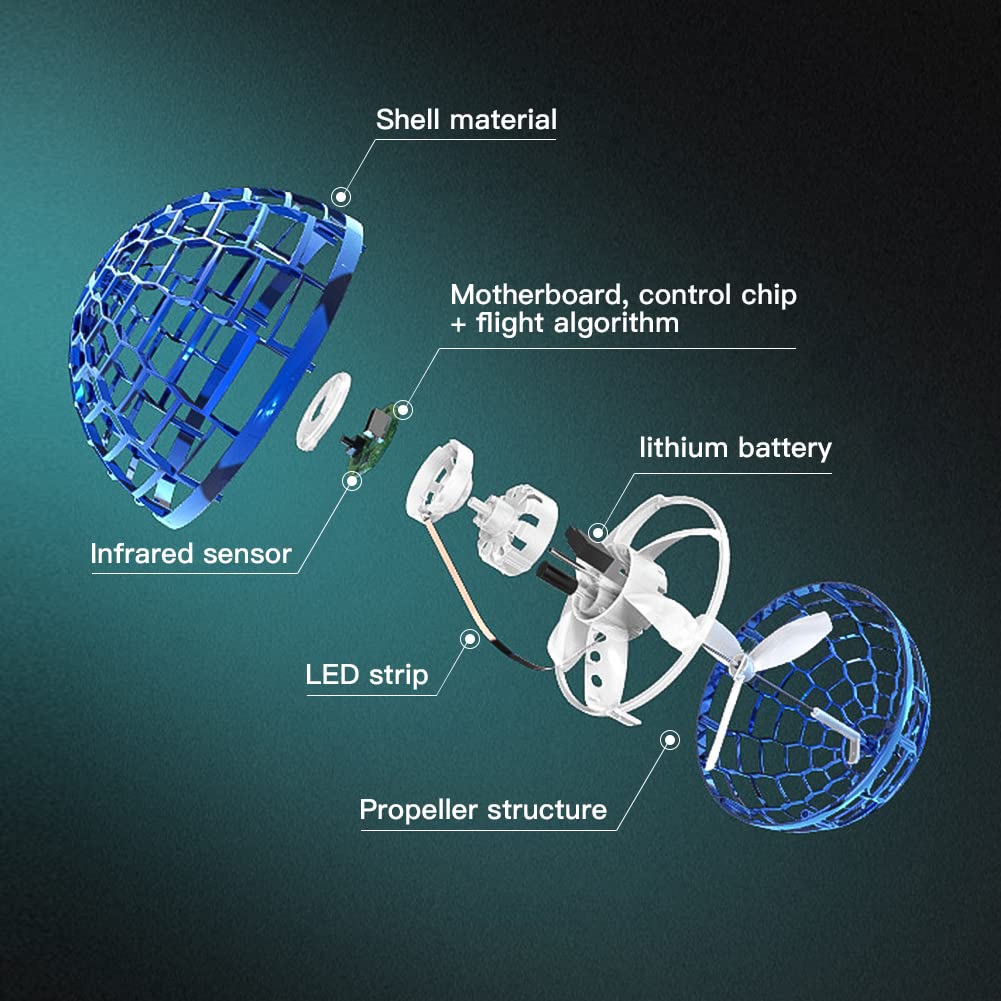 Shell material

Motherboard, control chip
+ flight algorithm

lithium battery

Infrared sensor

LED strip

Propeller structure