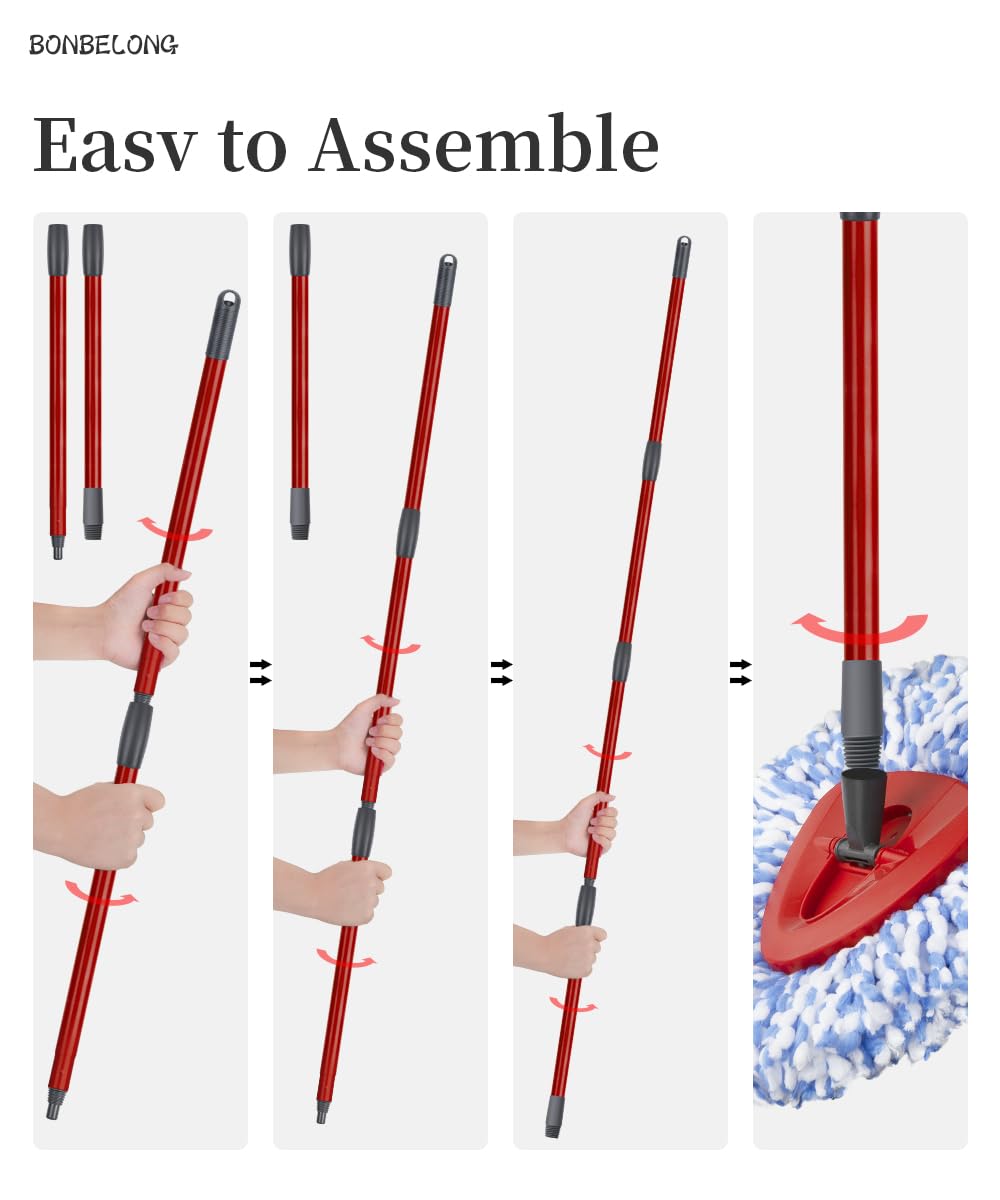 BONBELONG

Easv to Assemble