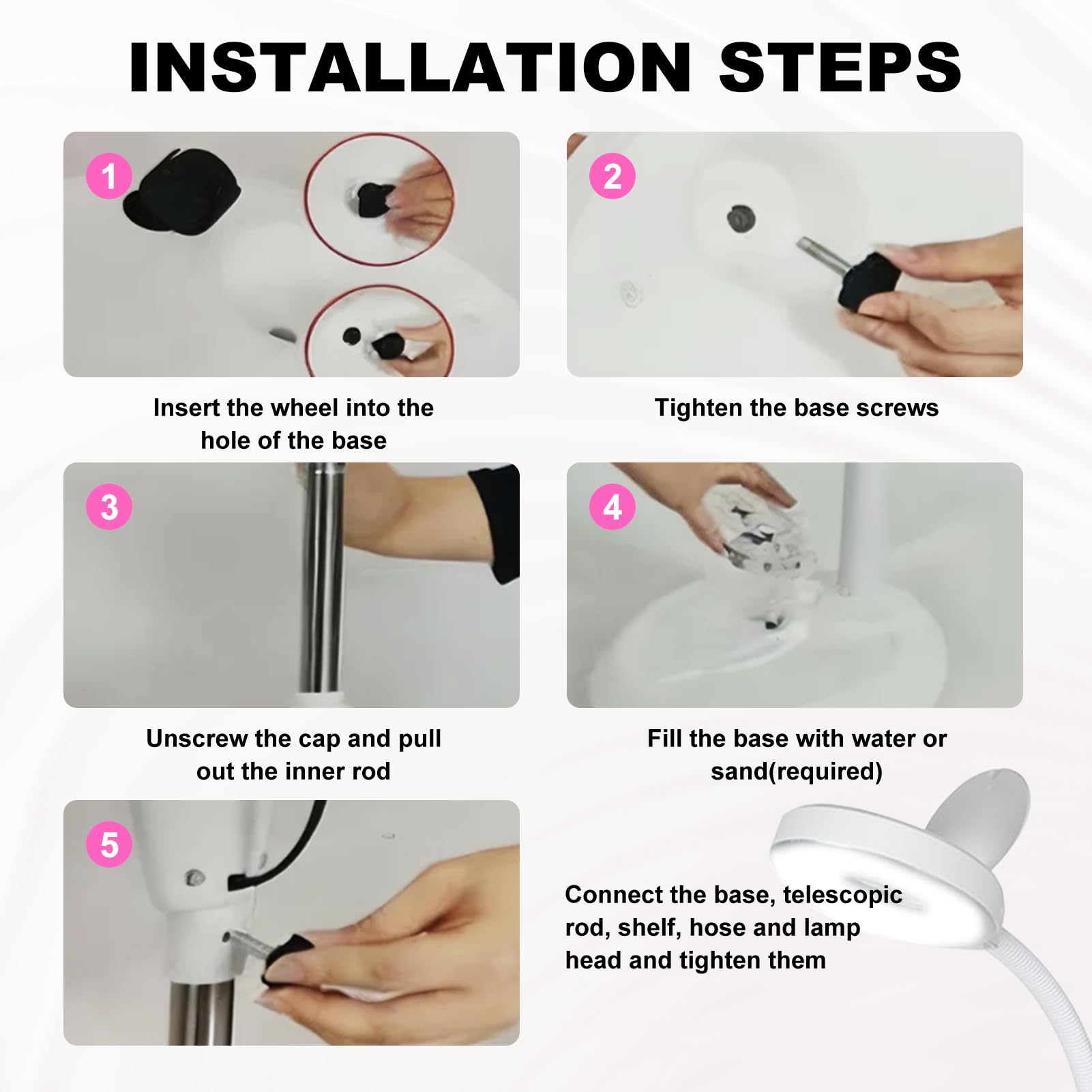 INSTALLATION STEPS

1

Insert the wheel into the hole of the base

2

Tighten the base screws

3

Unscrew the cap and pull out the inner rod

4

Fill the base with water or sand(required)

5

Connect the base, telescopic rod, shelf, hose and lamp head and tighten them