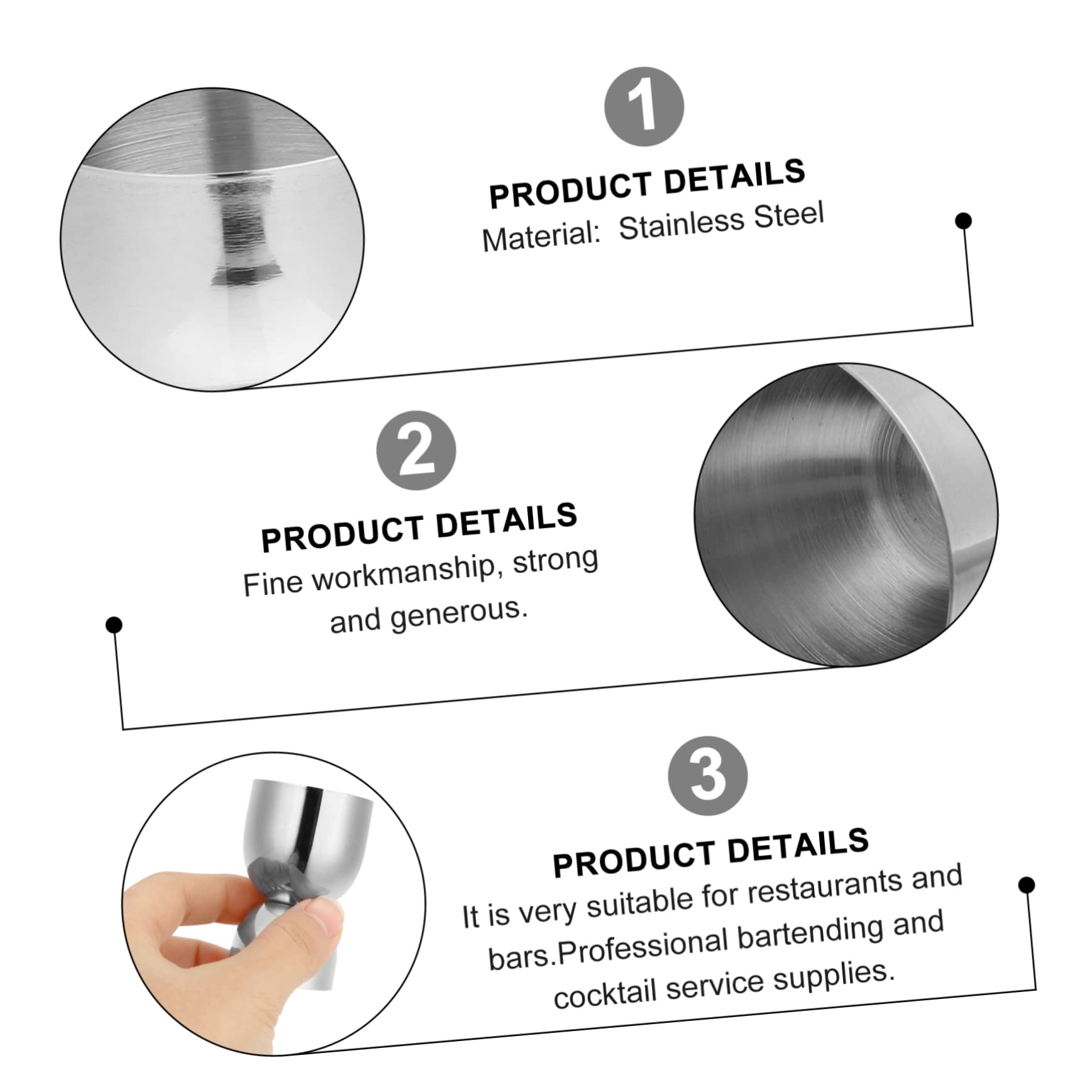 1

PRODUCT DETAILS

Material: Stainless Steel

2

PRODUCT DETAILS

Fine workmanship, strong and generous.

3

PRODUCT DETAILS

It is very suitable for restaurants and bars.Professional bartending and cocktail service supplies.