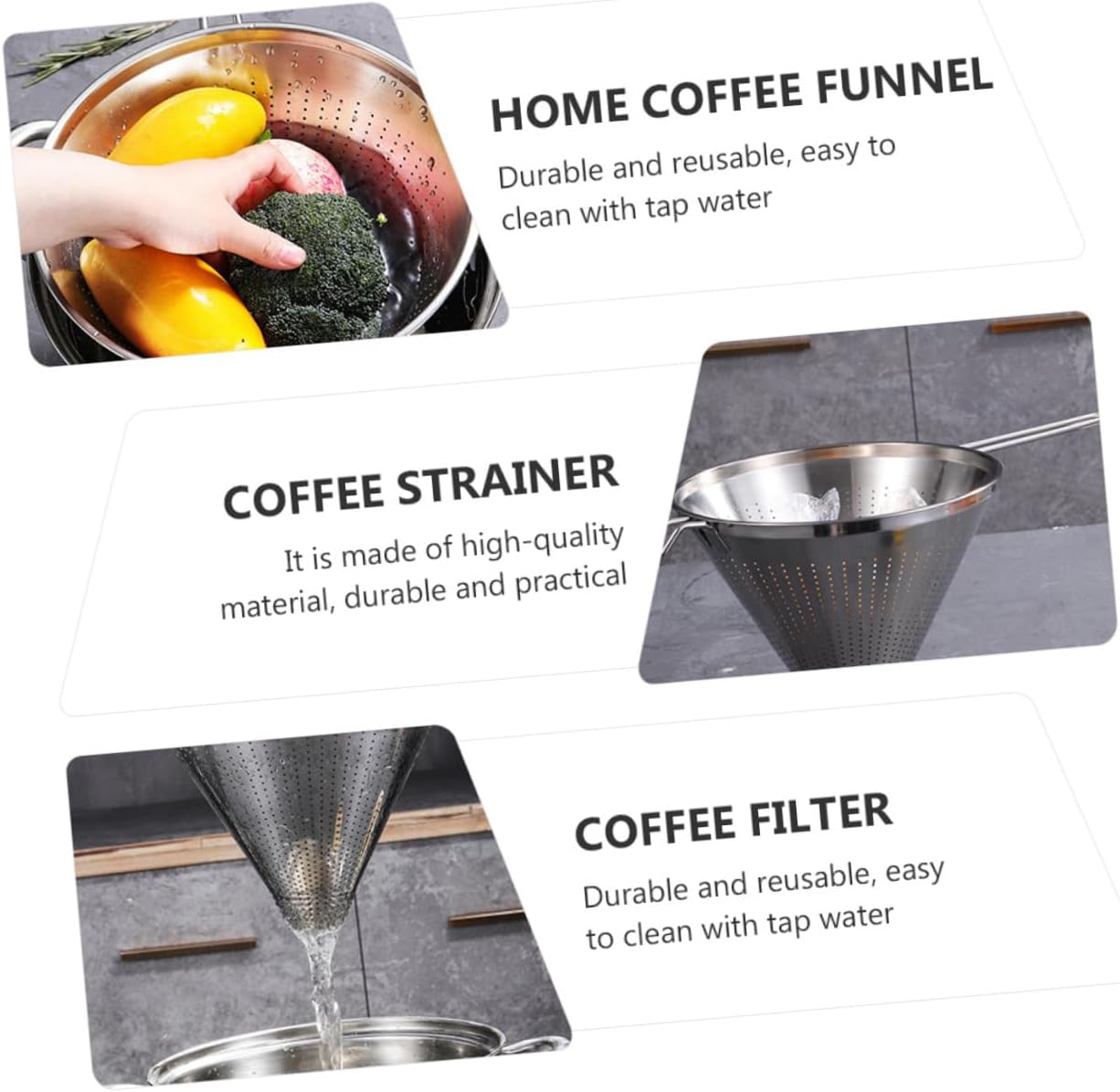 HOME COFFEE FUNNEL

Durable and reusable, easy to clean with tap water

COFFEE STRAINER

It is made of high-quality material, durable and practical

COFFEE FILTER

Durable and reusable, easy to clean with tap water