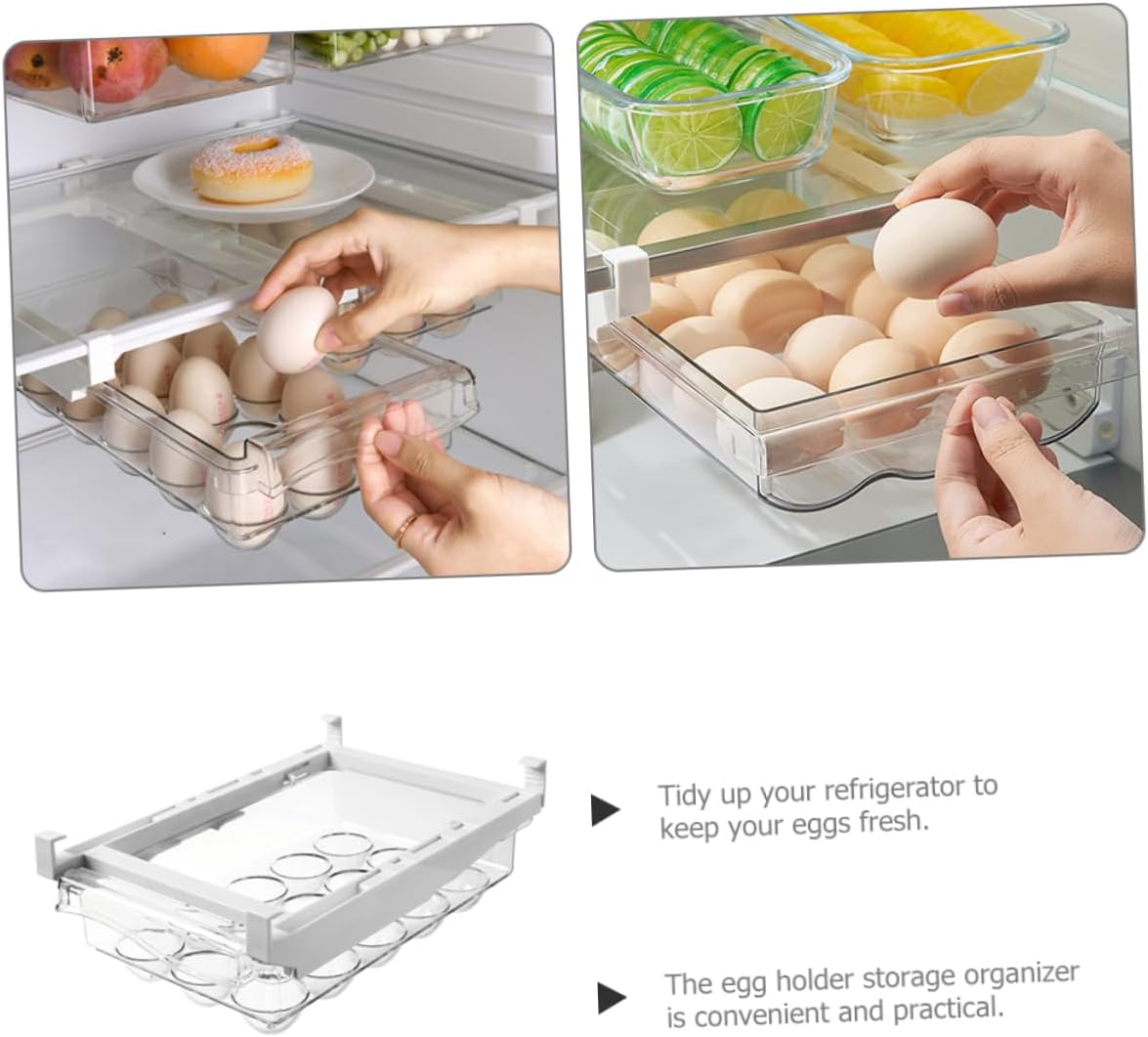 Tidy up your refrigerator to keep your eggs fresh.

The egg holder storage organizer is convenient and practical.