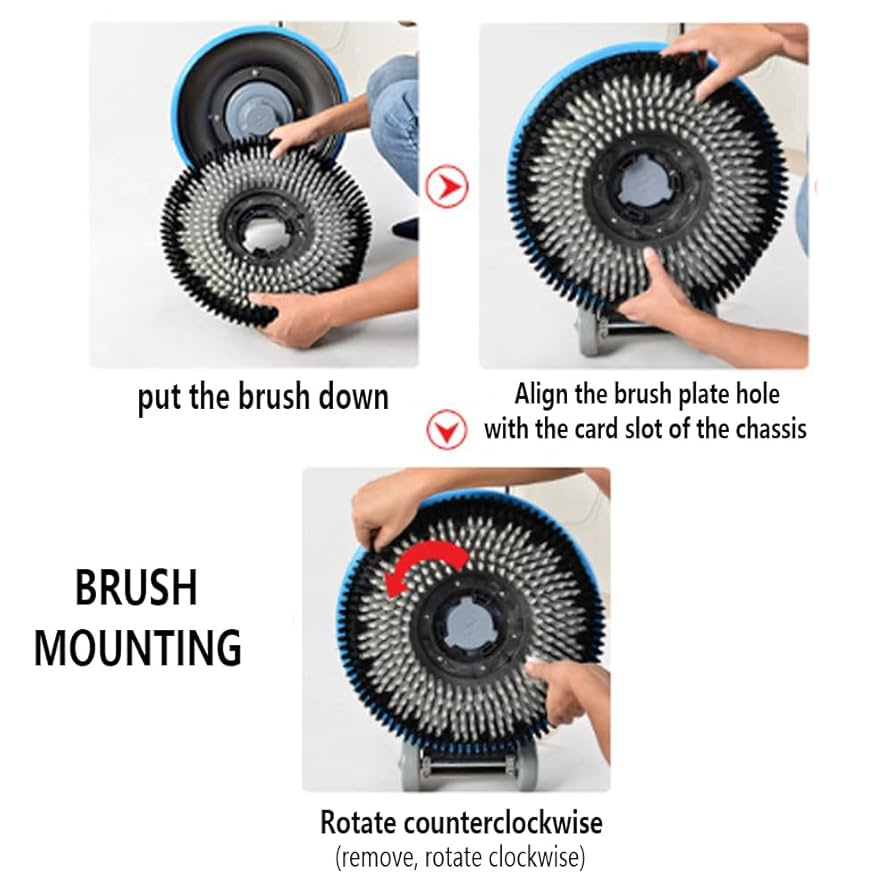 put the brush down

Align the brush plate hole with the card slot of the chassis

BRUSH MOUNTING

Rotate counterclockwise
(remove, rotate clockwise)