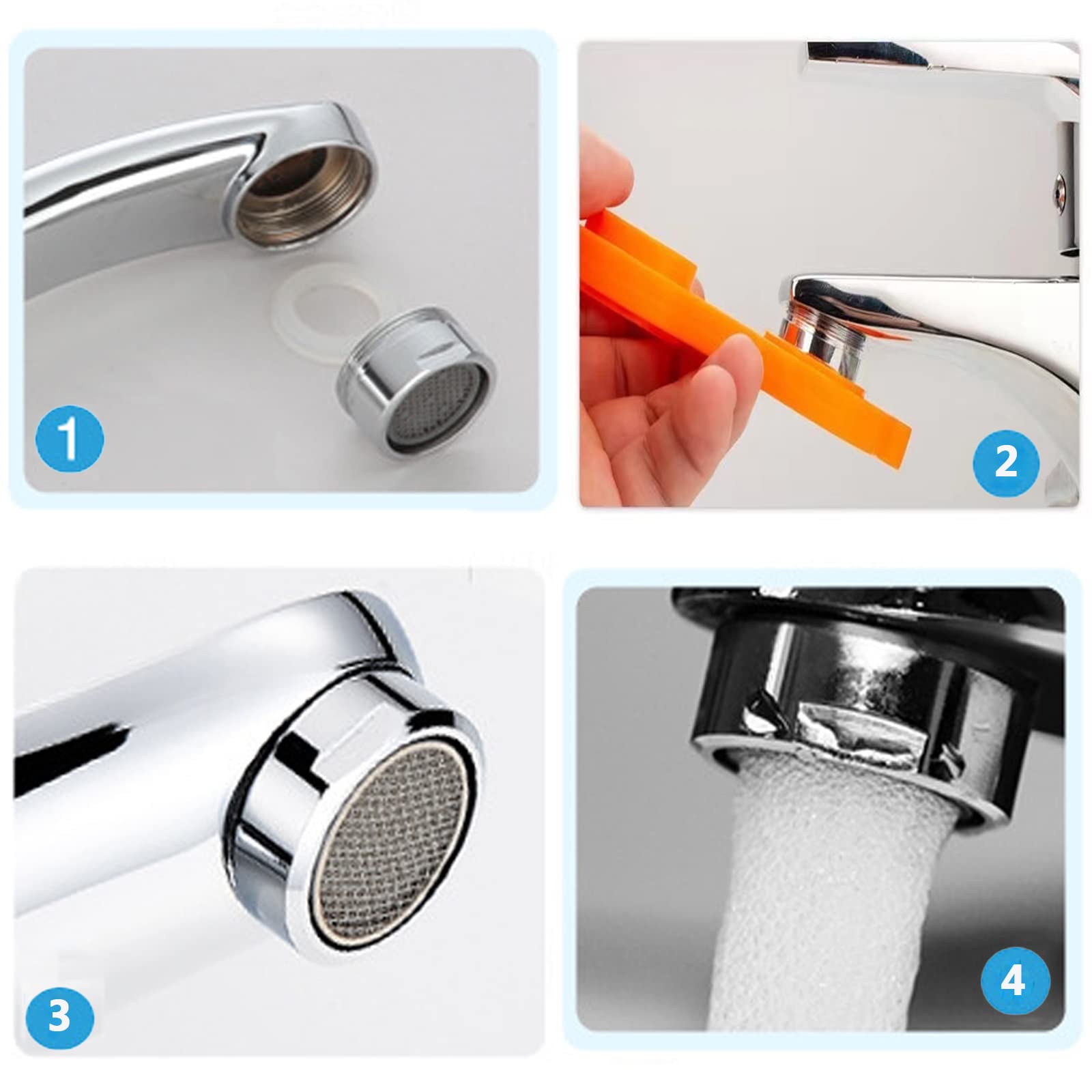 1

2

3

4