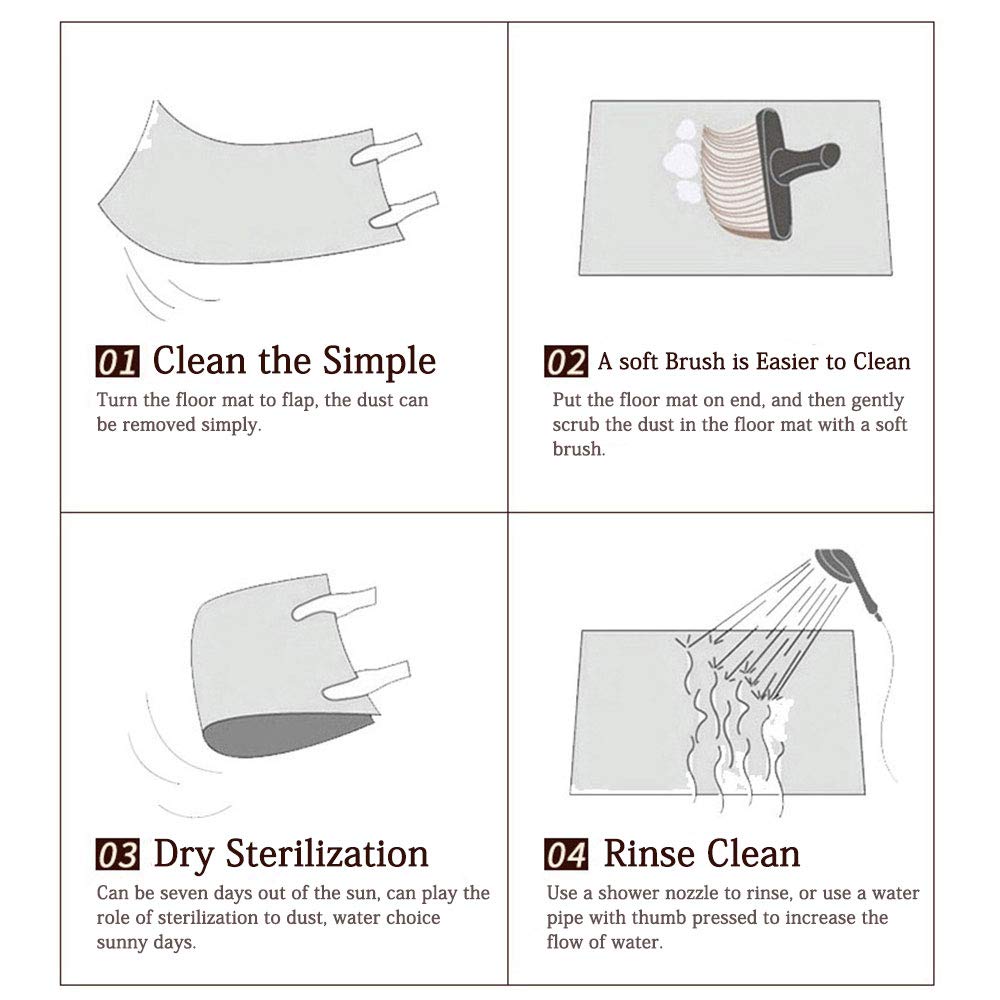 01 Clean the Simple

Turn the floor mat to flap, the dust can be removed simply.

02 A soft Brush is Easier to Clean

Put the floor mat on end, and then gently scrub the dust in the floor mat with a soft brush.

03 Dry Sterilization

Can be seven days out of the sun, can play the role of sterilization to dust, water choice sunny days.

04 Rinse Clean

Use a shower nozzle to rinse, or use a water pipe with thumb pressed to increase the flow of water.