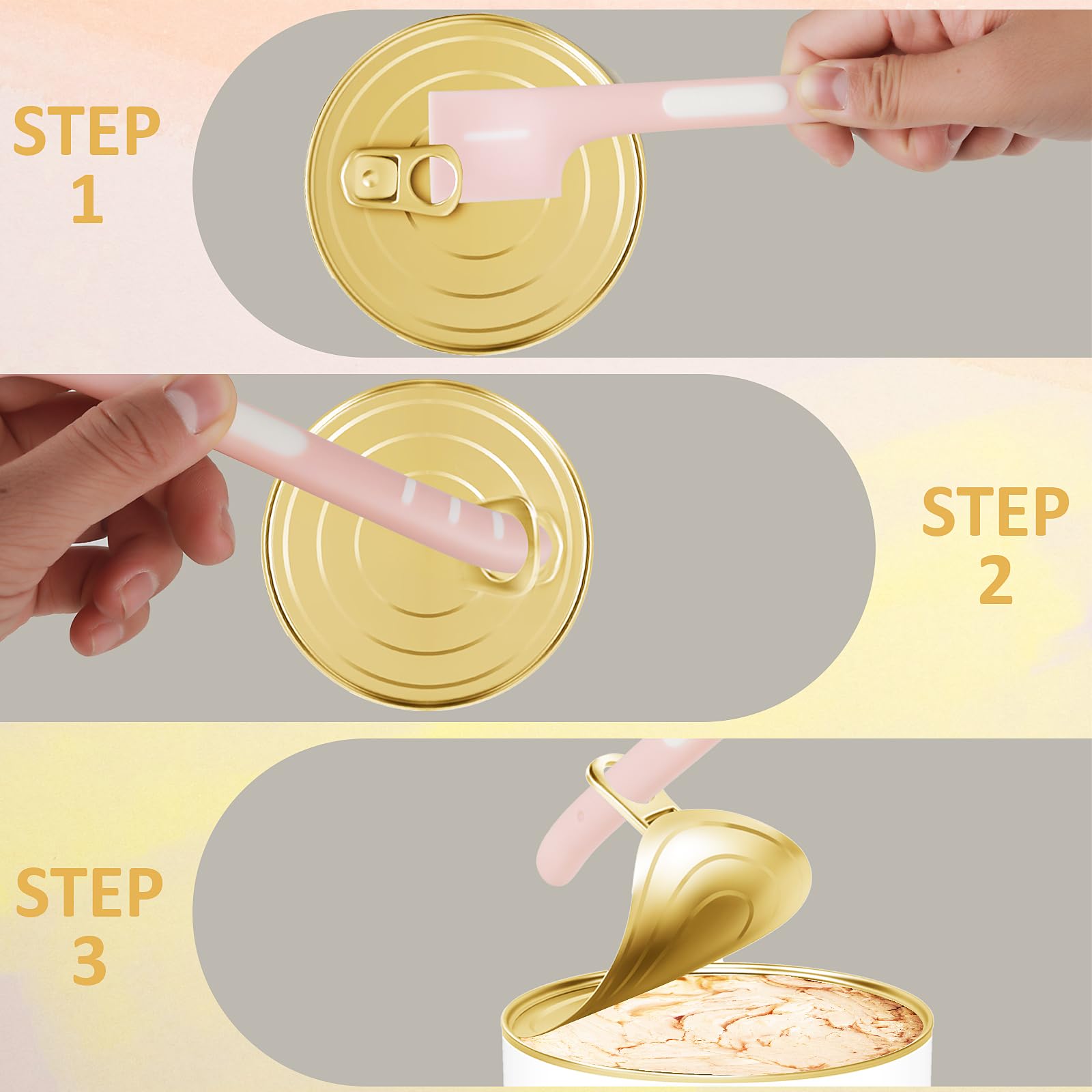 STEP 1

STEP 2

STEP 3