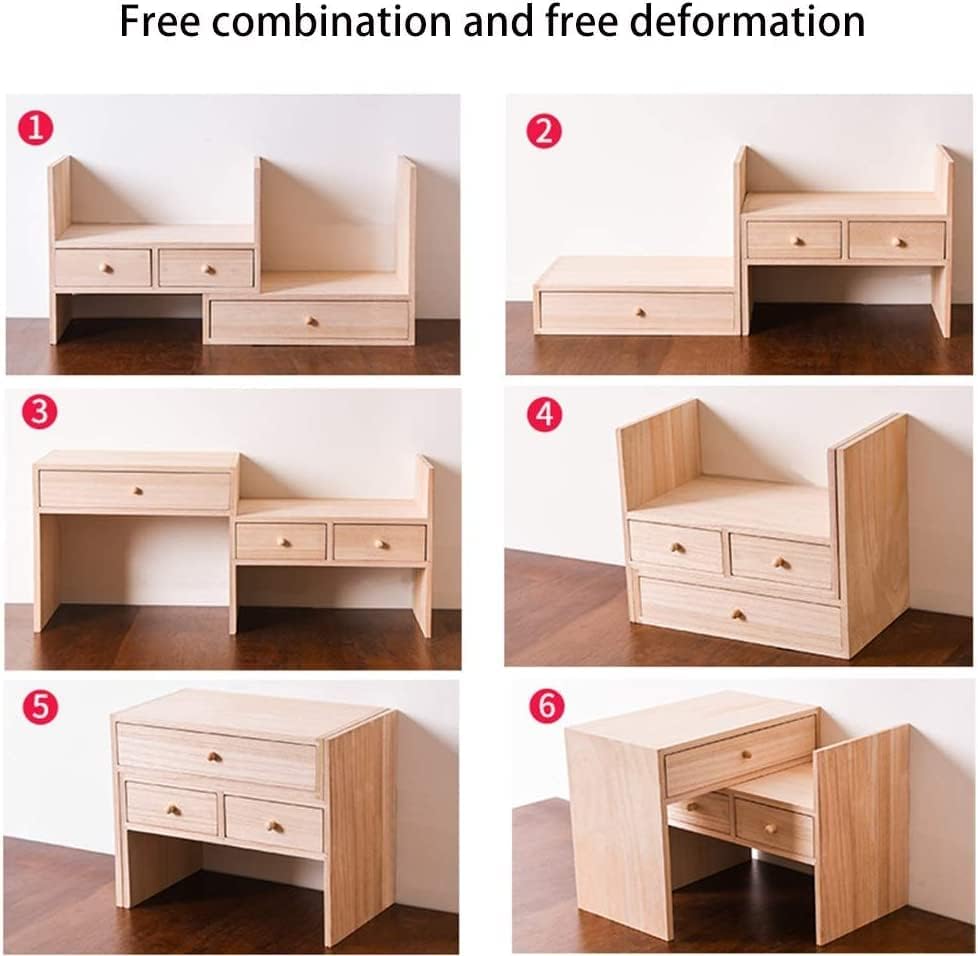 Free combination and free deformation

1

2

3

4

5

6