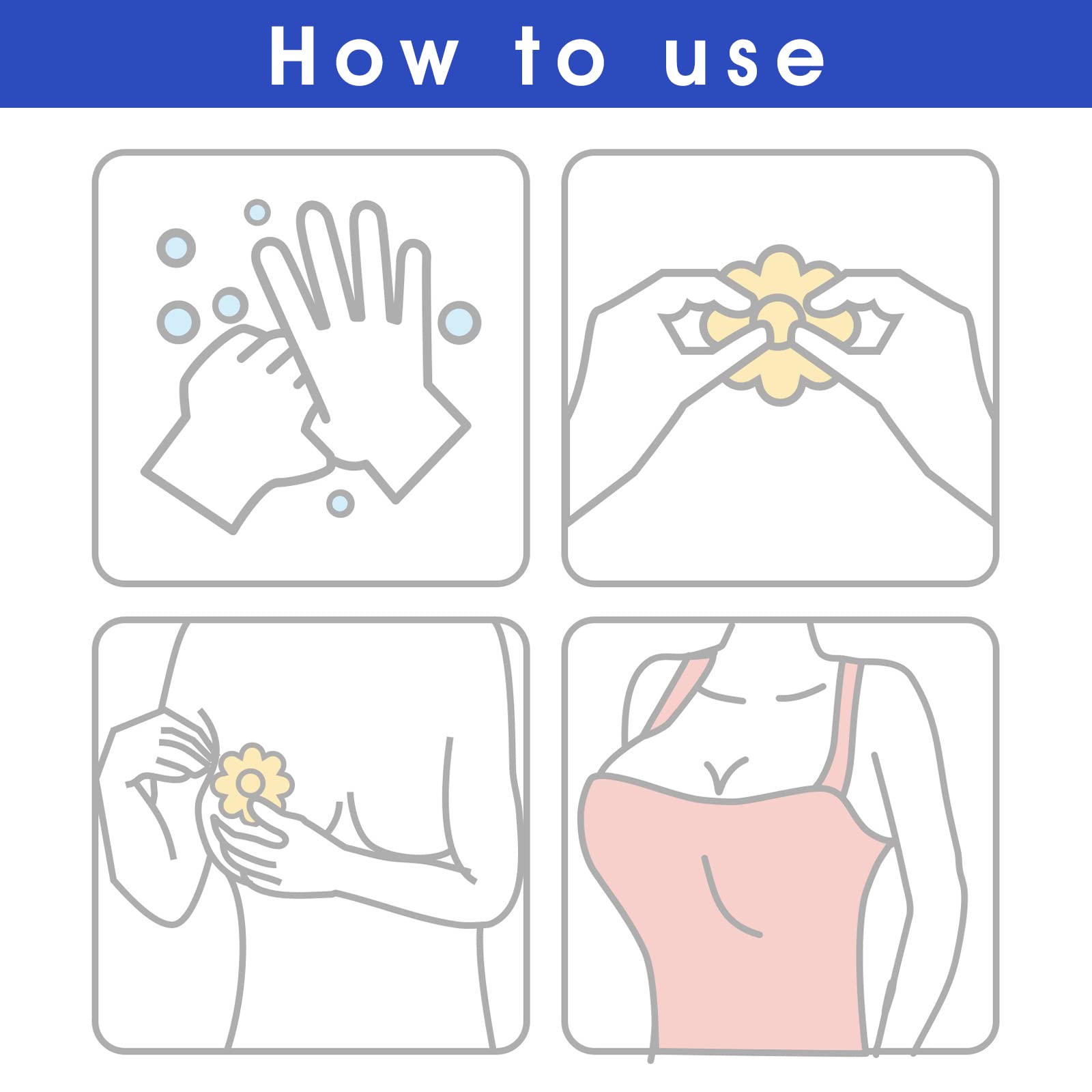 How to use