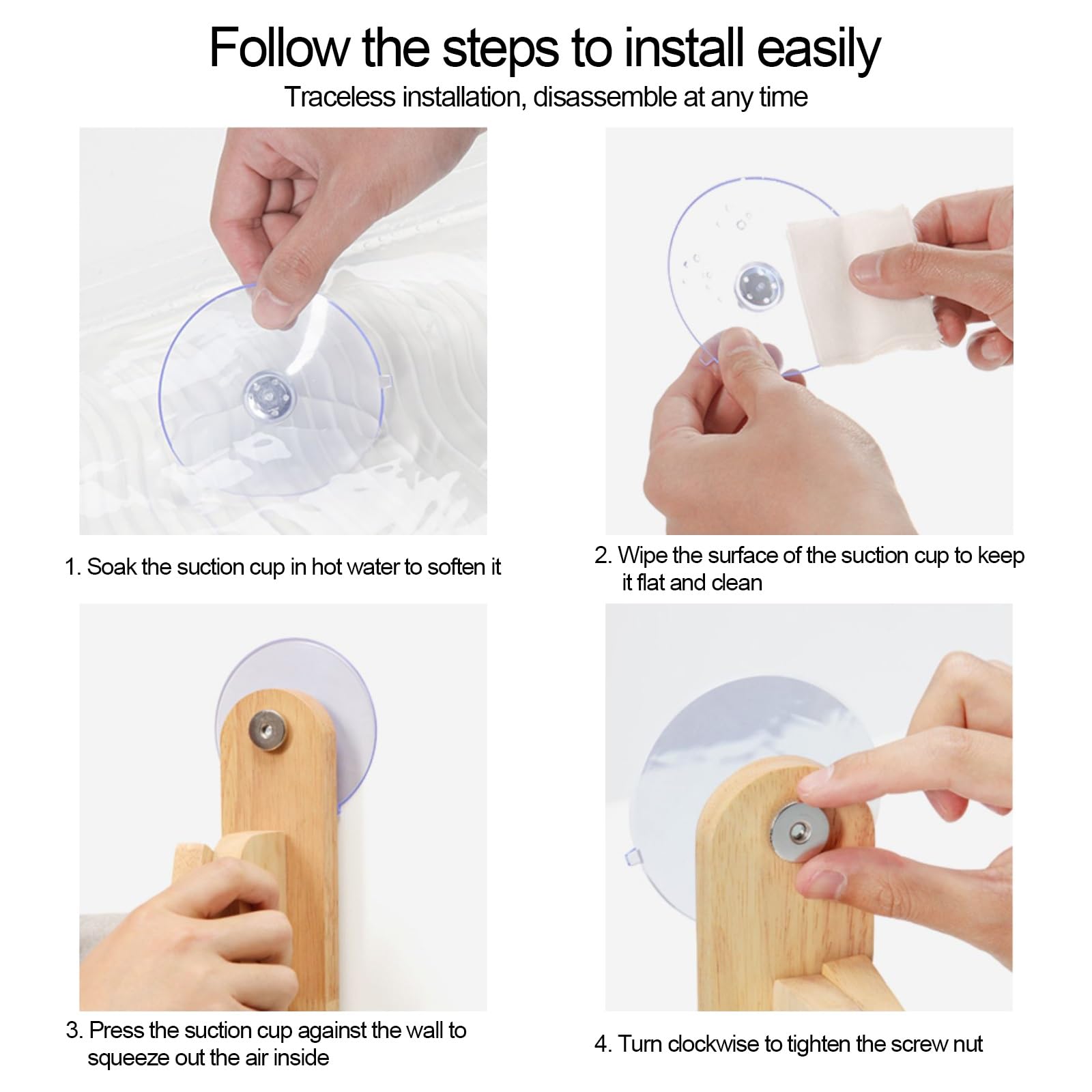 Follow the steps to install easily

Traceless installation, disassemble at any time

1. Soak the suction cup in hot water to soften it

2. Wipe the surface of the suction cup to keep it flat and clean

3. Press the suction cup against the wall to squeeze out the air inside

4. Turn clockwise to tighten the screw nut