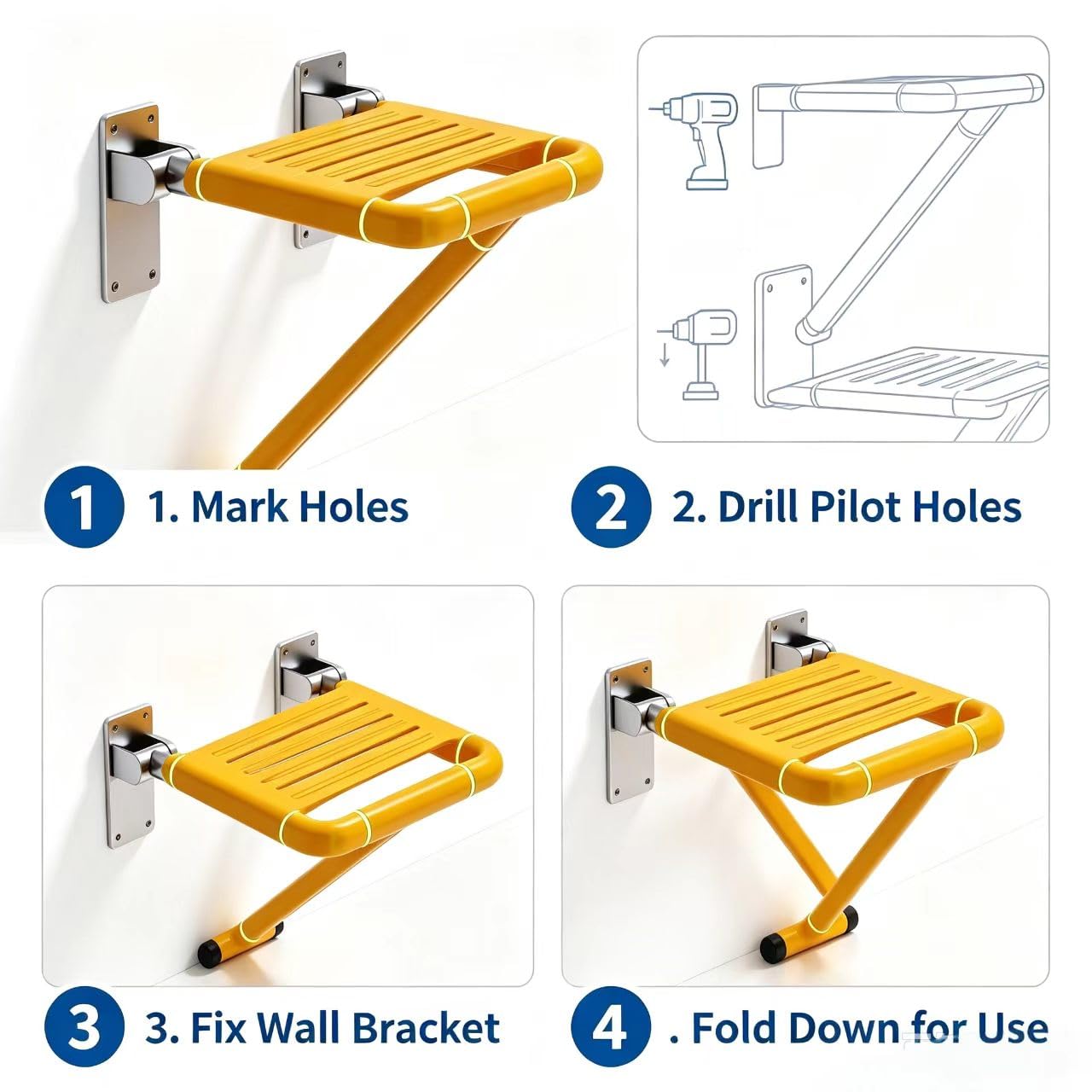 1 1. Mark Holes

2 2. Drill Pilot Holes

3 3. Fix Wall Bracket

4 . Fold Down for Use