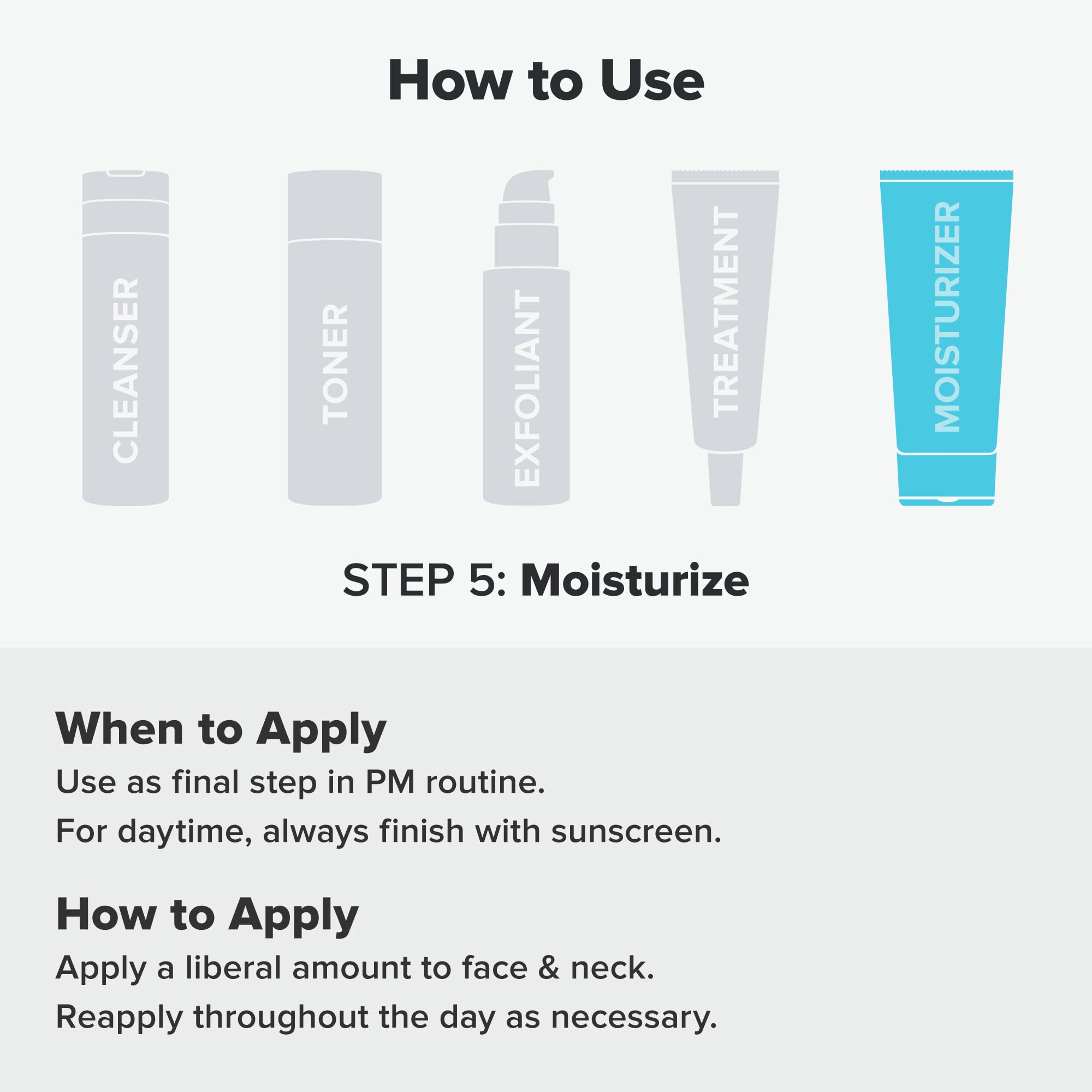 How to Use

CLEANSER

TONER

EXFOLIANT

TREATMENT

MOISTURIZER

STEP 5: Moisturize

When to Apply
Use as final step in PM routine.
For daytime, always finish with sunscreen.

How to Apply
Apply a liberal amount to face & neck.
Reapply throughout the day as necessary.