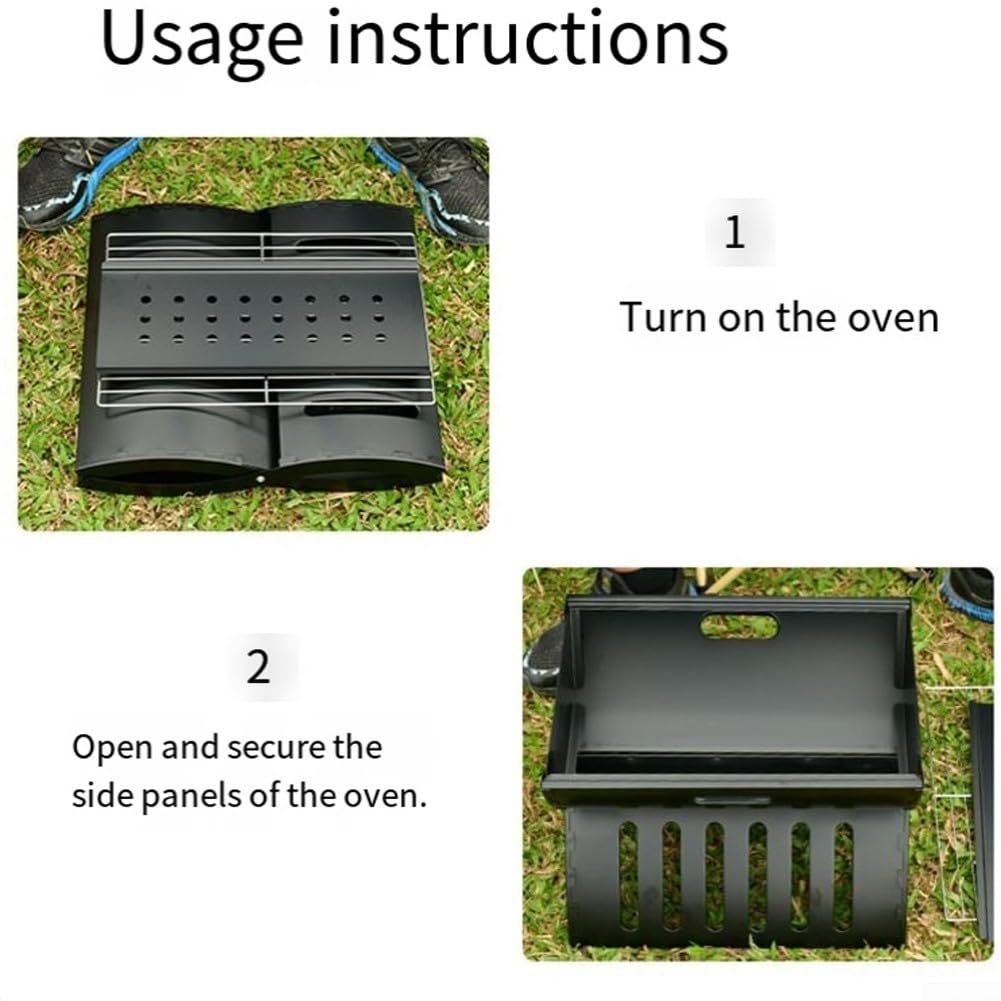 Usage instructions

1

Turn on the oven

2

Open and secure the side panels of the oven.