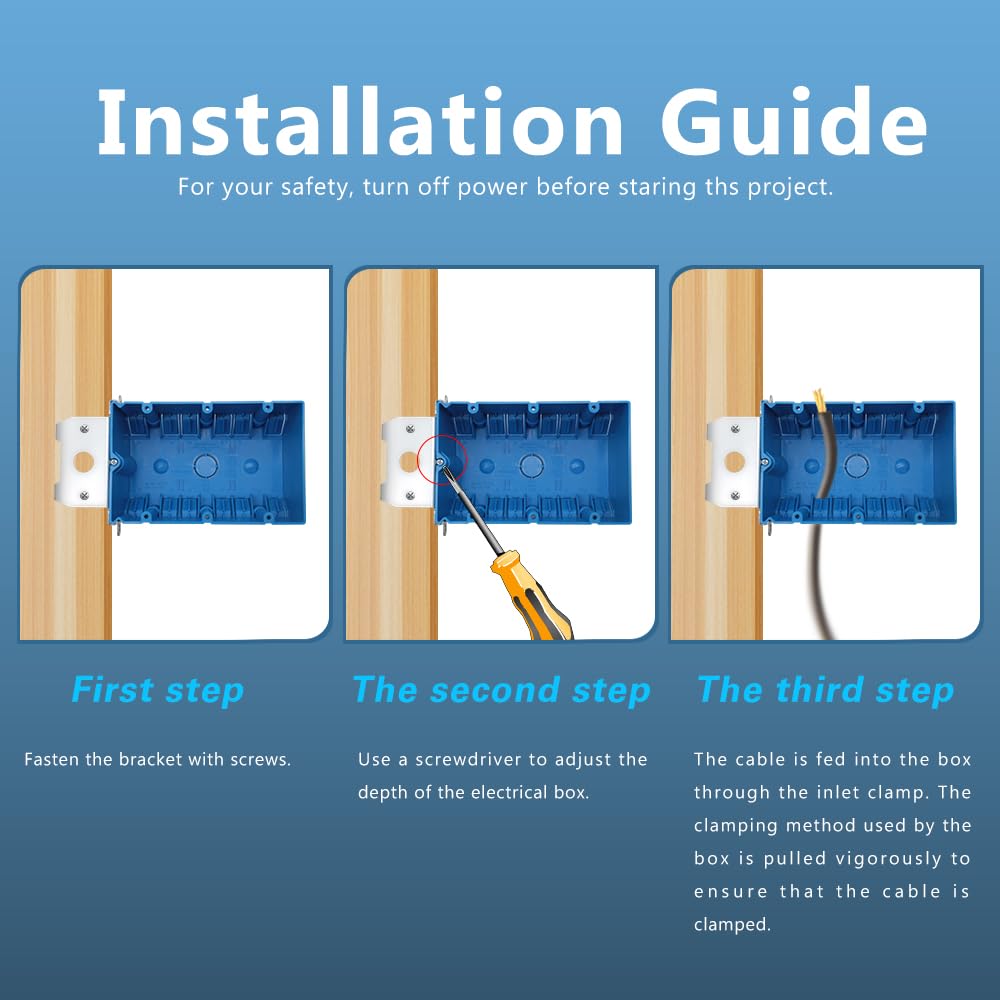 Installation Guide

For your safety, turn off power before staring ths project.

First step

Fasten the bracket with screws.

The second step

Use a screwdriver to adjust the depth of the electrical box.

The third step

The cable is fed into the box through the inlet clamp. The clamping method used by the box is pulled vigorously to ensure that the cable is clamped.