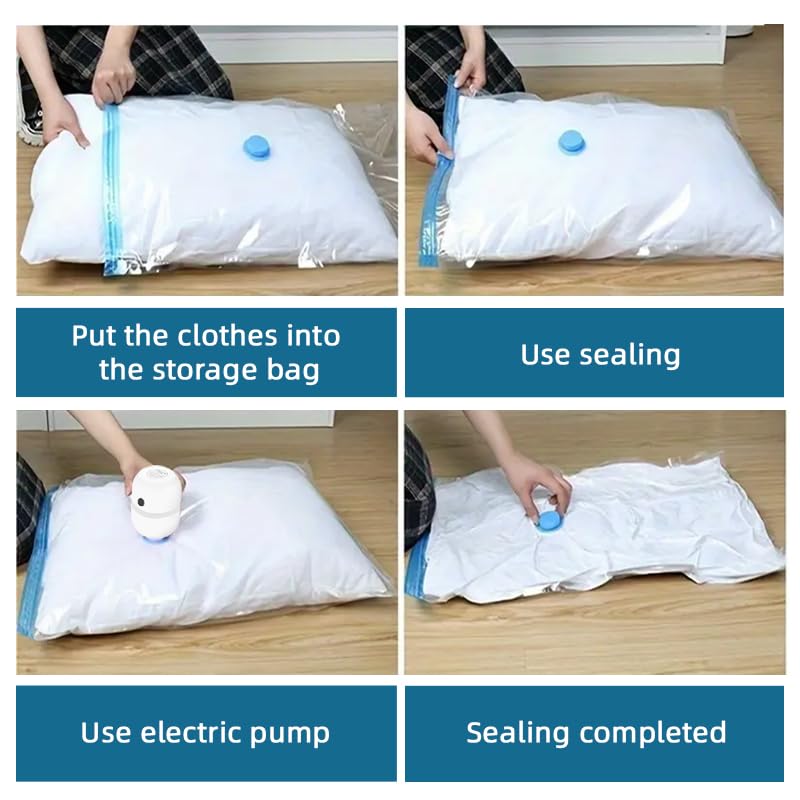 Put the clothes into the storage bag

Use sealing

Use electric pump

Sealing completed