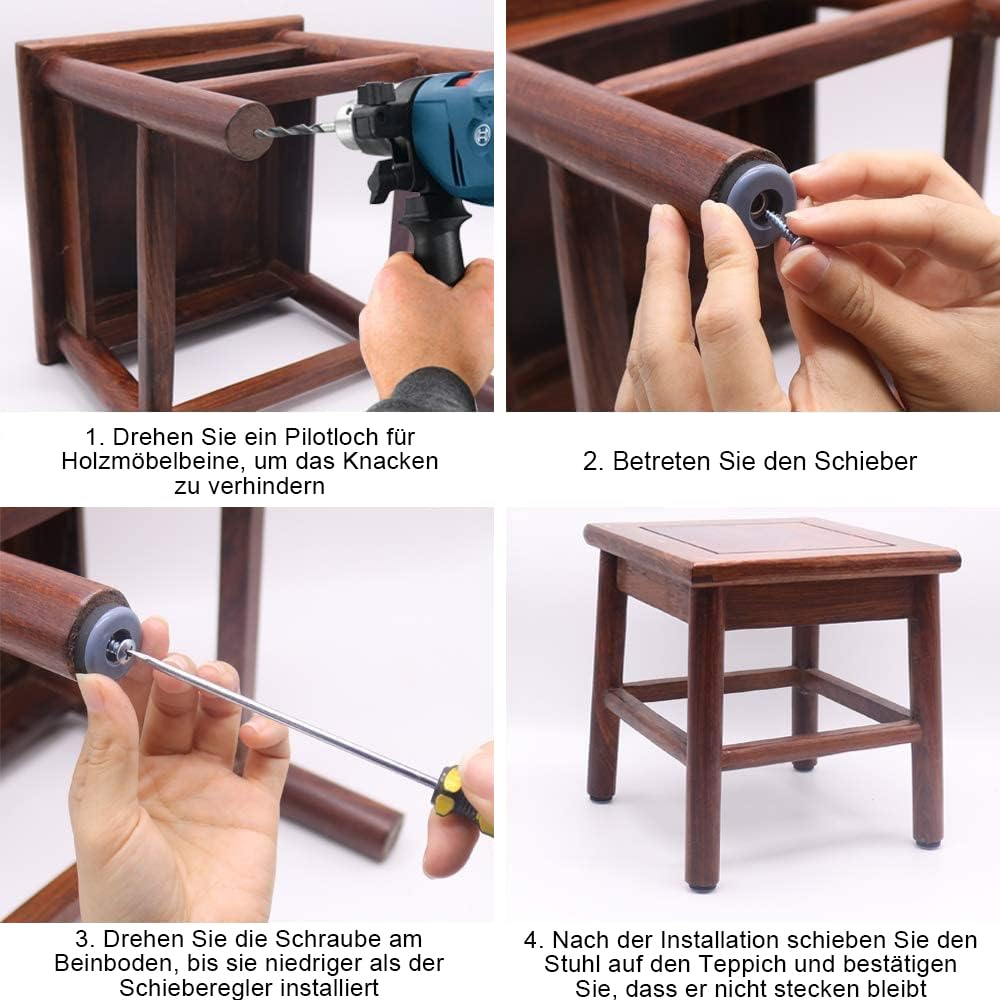 1. Drehen Sie ein Pilotloch für Holzmöbelbeine, um das Knacken zu verhindern

2. Betreten Sie den Schieber

3. Drehen Sie die Schraube am Beinboden, bis sie niedriger als der Schieberegler installiert

4. Nach der Installation schieben Sie den Stuhl auf den Teppich und bestätigen Sie, dass er nicht stecken bleibt