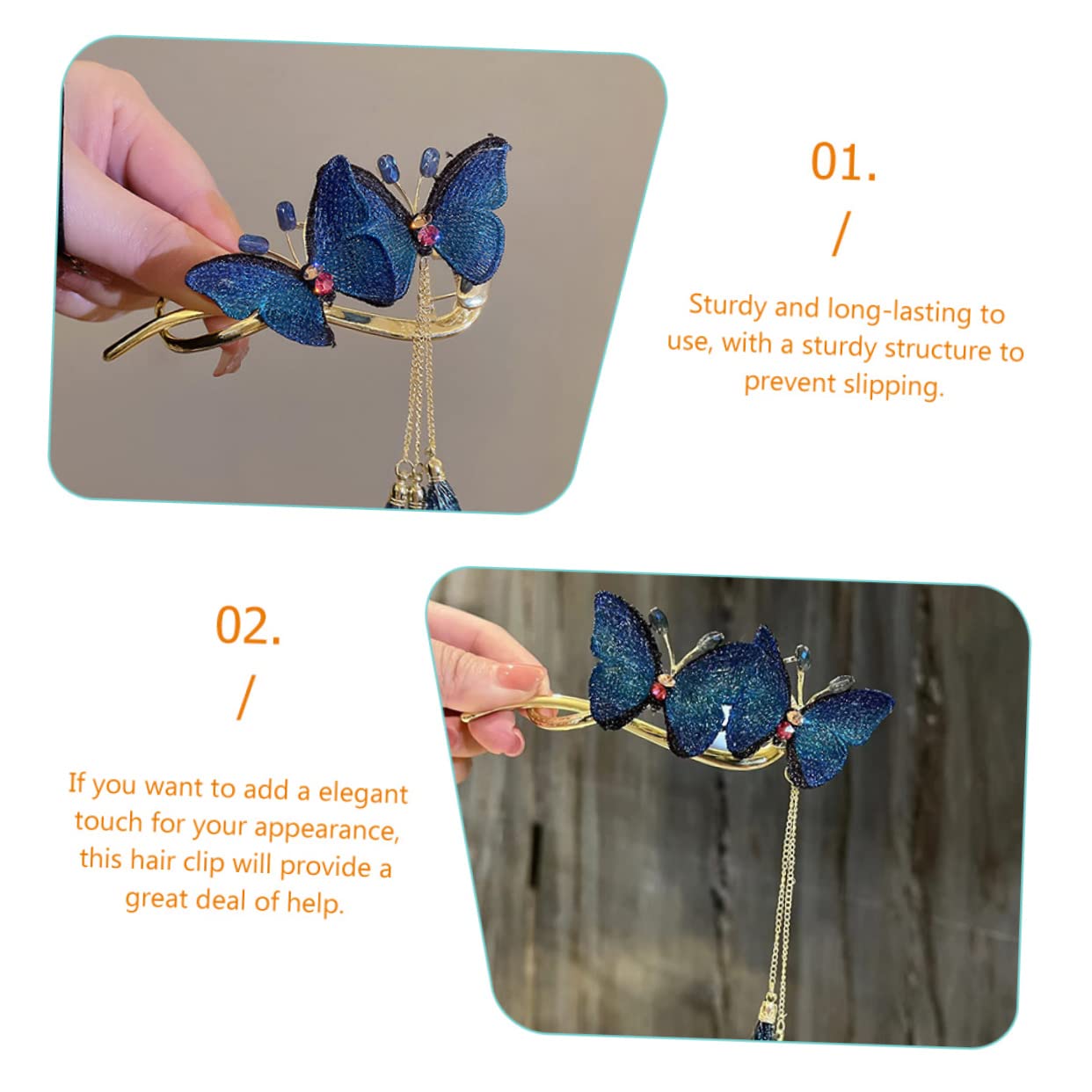 01.
/
Sturdy and long-lasting to use, with a sturdy structure to prevent slipping.

02.
/
If you want to add a elegant touch for your appearance, this hair clip will provide a great deal of help.