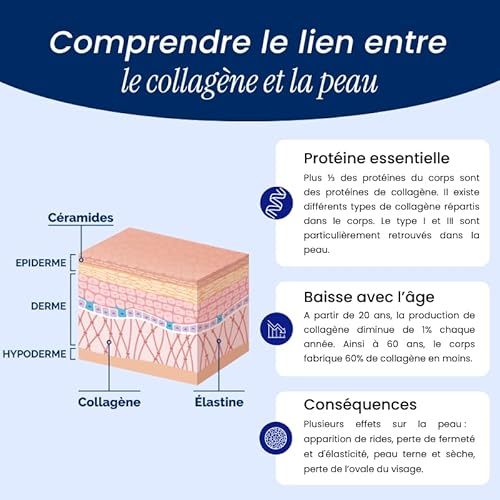 Comprendre le lien entre
le collagène et la peau

Céramides

EPIDERME

DERME

HYPODERME

Collagène

Élastine

Protéine essentielle

Plus ⅓ des protéines du corps sont des protéines de collagène. Il existe différents types de collagène répartis dans le corps. Le type I et III sont particulièrement retrouvés dans la peau.

Baisse avec l'âge

A partir de 20 ans, la production de collagène diminue de 1% chaque année. Ainsi à 60 ans, le corps fabrique 60% de collagène en moins.

Conséquences

Plusieurs effets sur la peau : apparition de rides, perte de fermeté et d'élasticité, peau terne et sèche, perte de l'ovale du visage.