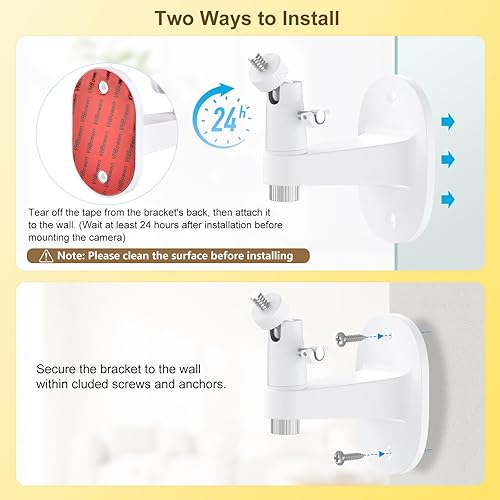 Two Ways to Install

24h

Tear off the tape from the bracket's back, then attach it to the wall. (Wait at least 24 hours after installation before mounting the camera)

Note: Please clean the surface before installing

Secure the bracket to the wall within cluded screws and anchors.