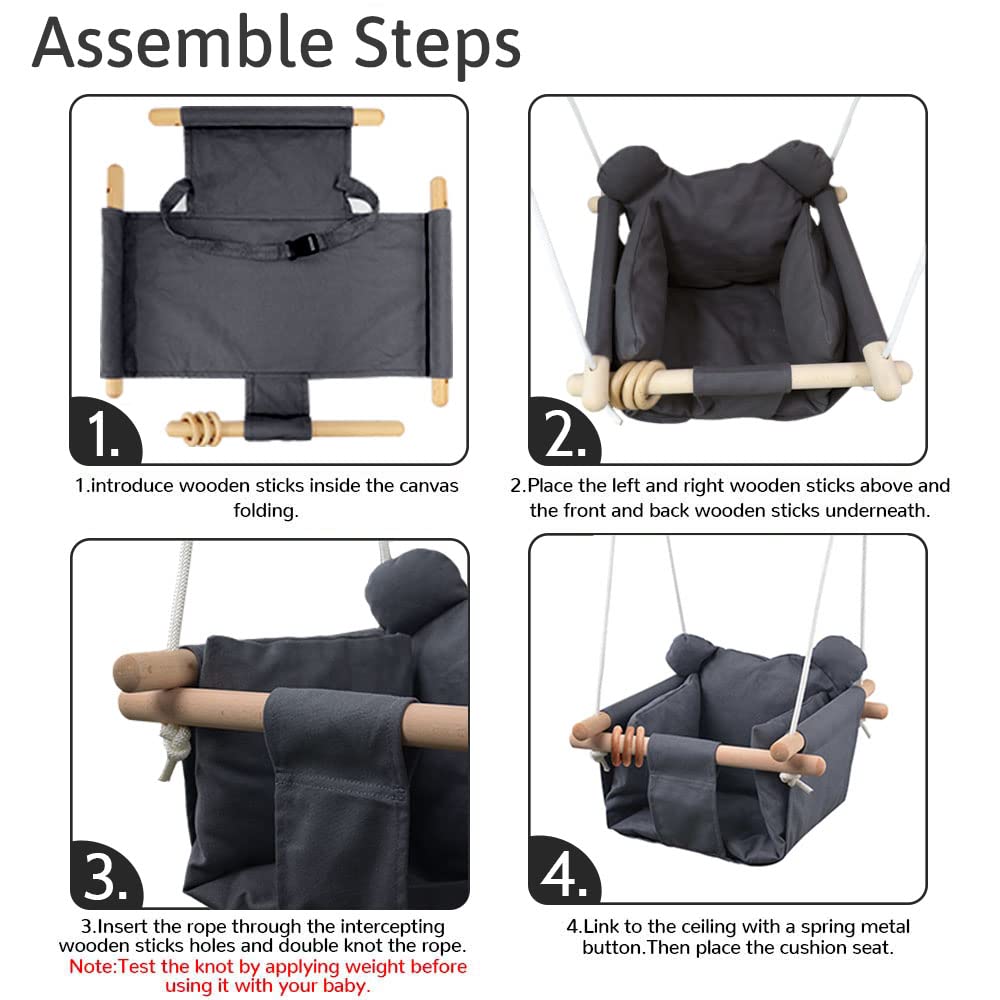 Assemble Steps

1.

1.introduce wooden sticks inside the canvas folding.

2.

2.Place the left and right wooden sticks above and the front and back wooden sticks underneath.

3.

3.Insert the rope through the intercepting wooden sticks holes and double knot the rope.
Note:Test the knot by applying weight before using it with your baby.

4.

4.Link to the ceiling with a spring metal button.Then place the cushion seat.