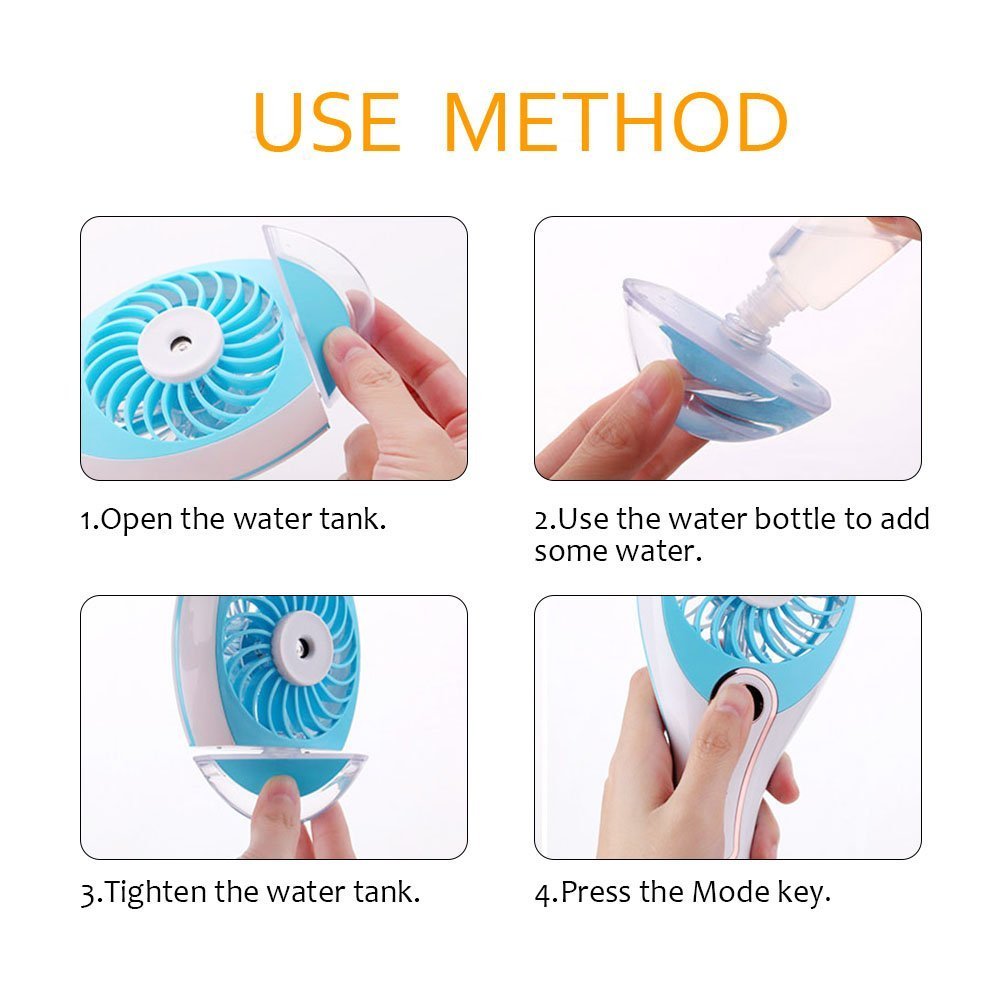 USE METHOD

1.Open the water tank.

2.Use the water bottle to add some water.

3.Tighten the water tank.

4.Press the Mode key.