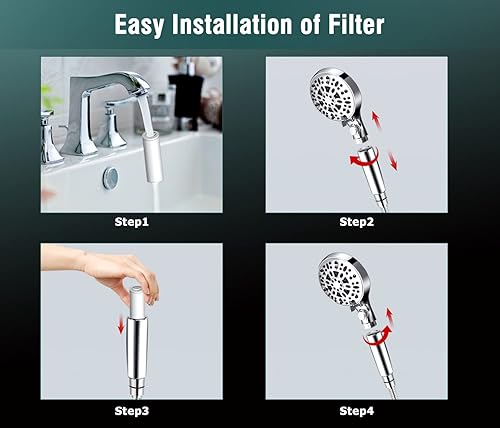 Easy Installation of Filter

Step1

Step2

Step3

Step4