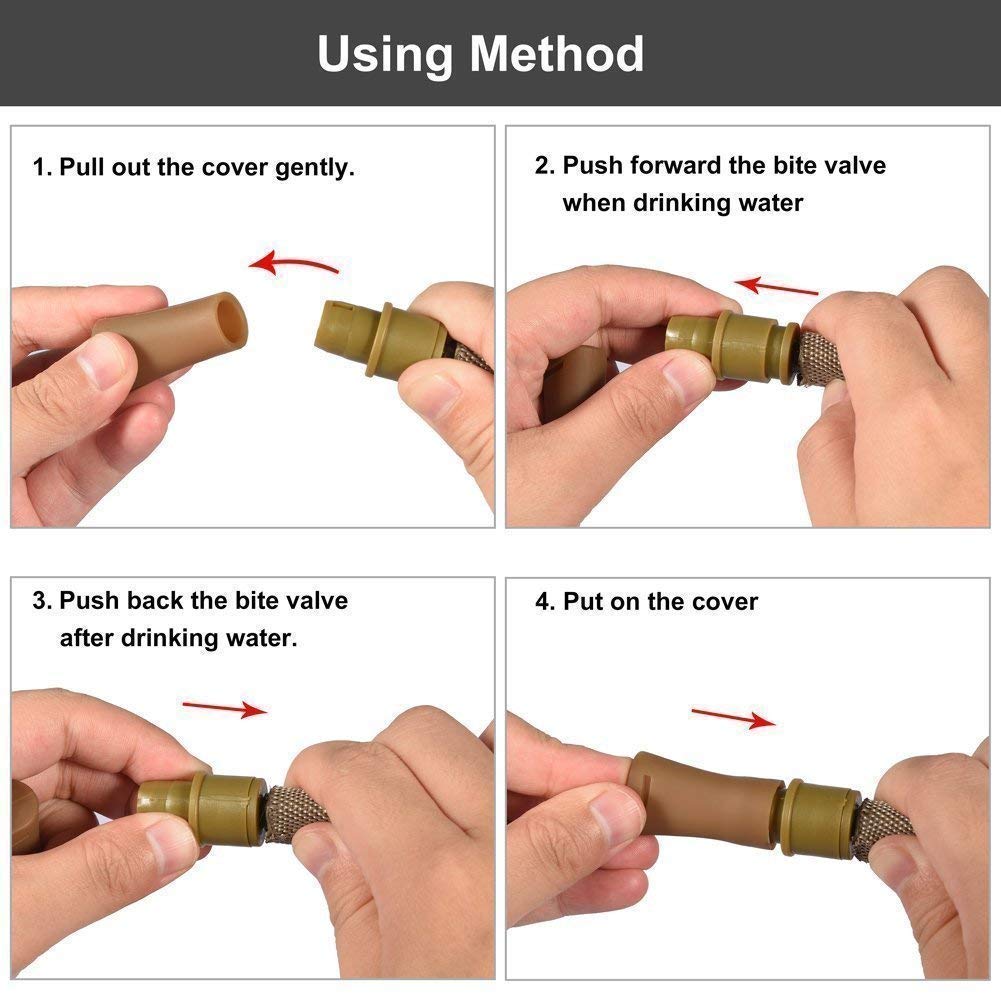 Using Method

1. Pull out the cover gently.

2. Push forward the bite valve when drinking water

3. Push back the bite valve after drinking water.

4. Put on the cover