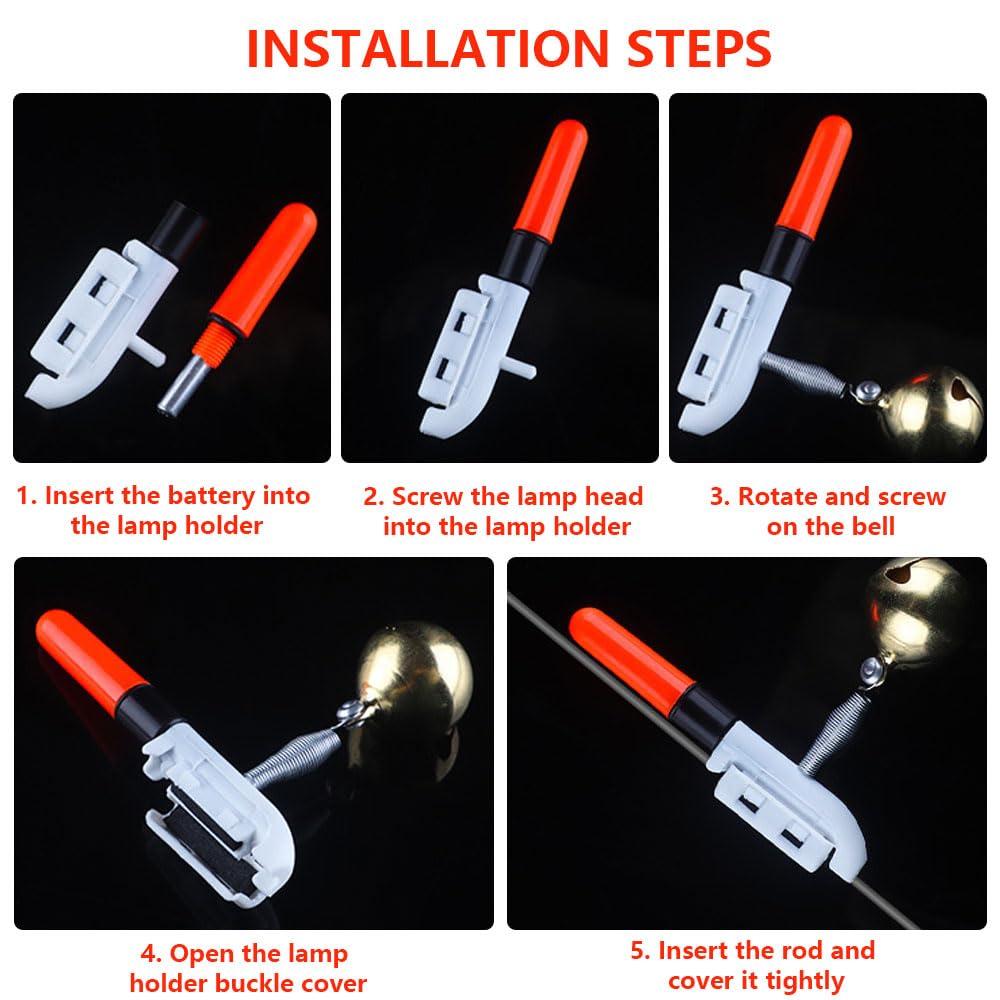 INSTALLATION STEPS

1. Insert the battery into the lamp holder

2. Screw the lamp head into the lamp holder

3. Rotate and screw on the bell

4. Open the lamp holder buckle cover

5. Insert the rod and cover it tightly