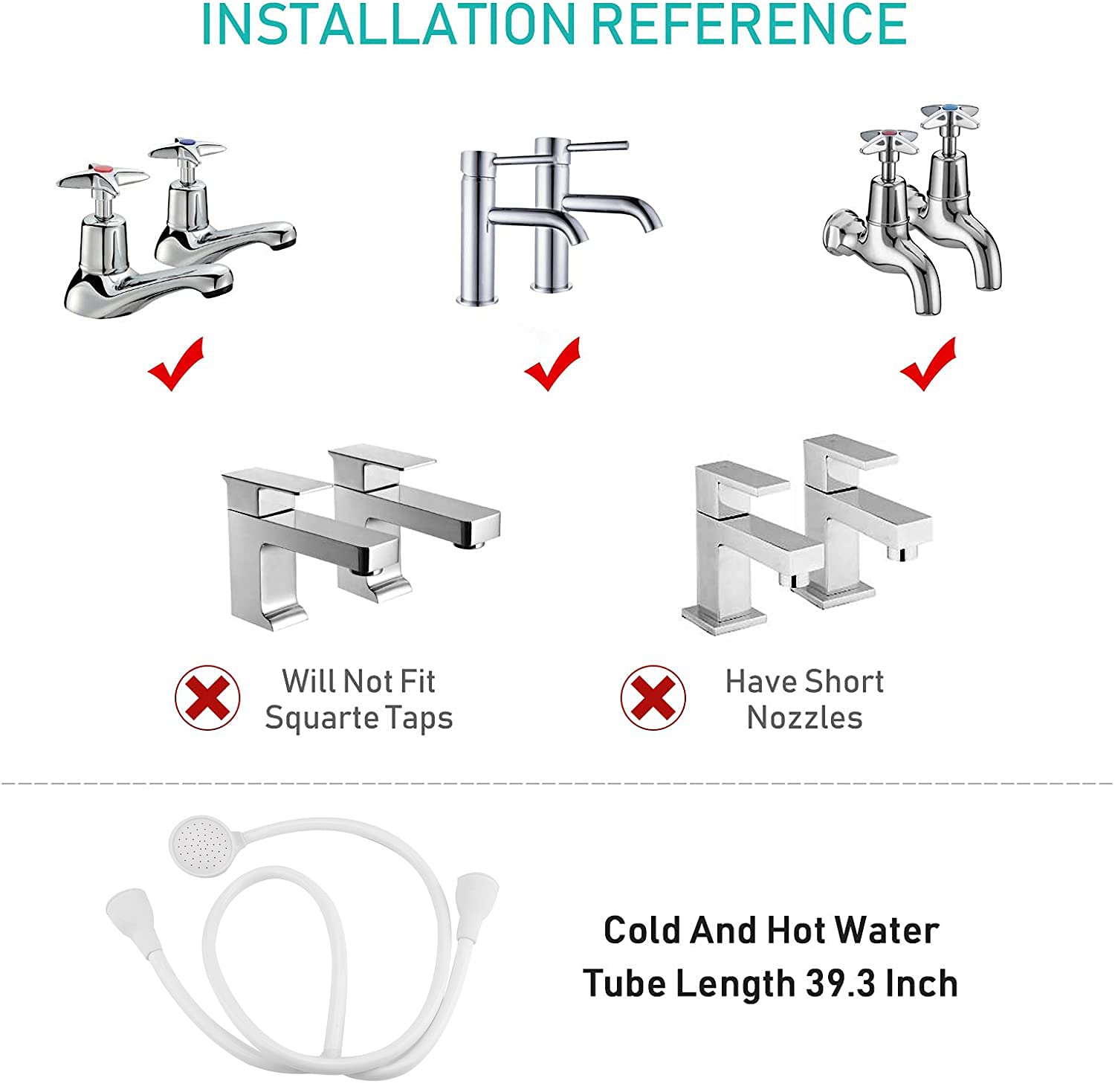 INSTALLATION REFERENCE

Will Not Fit Squarte Taps

Have Short Nozzles

Cold And Hot Water
Tube Length 39.3 Inch