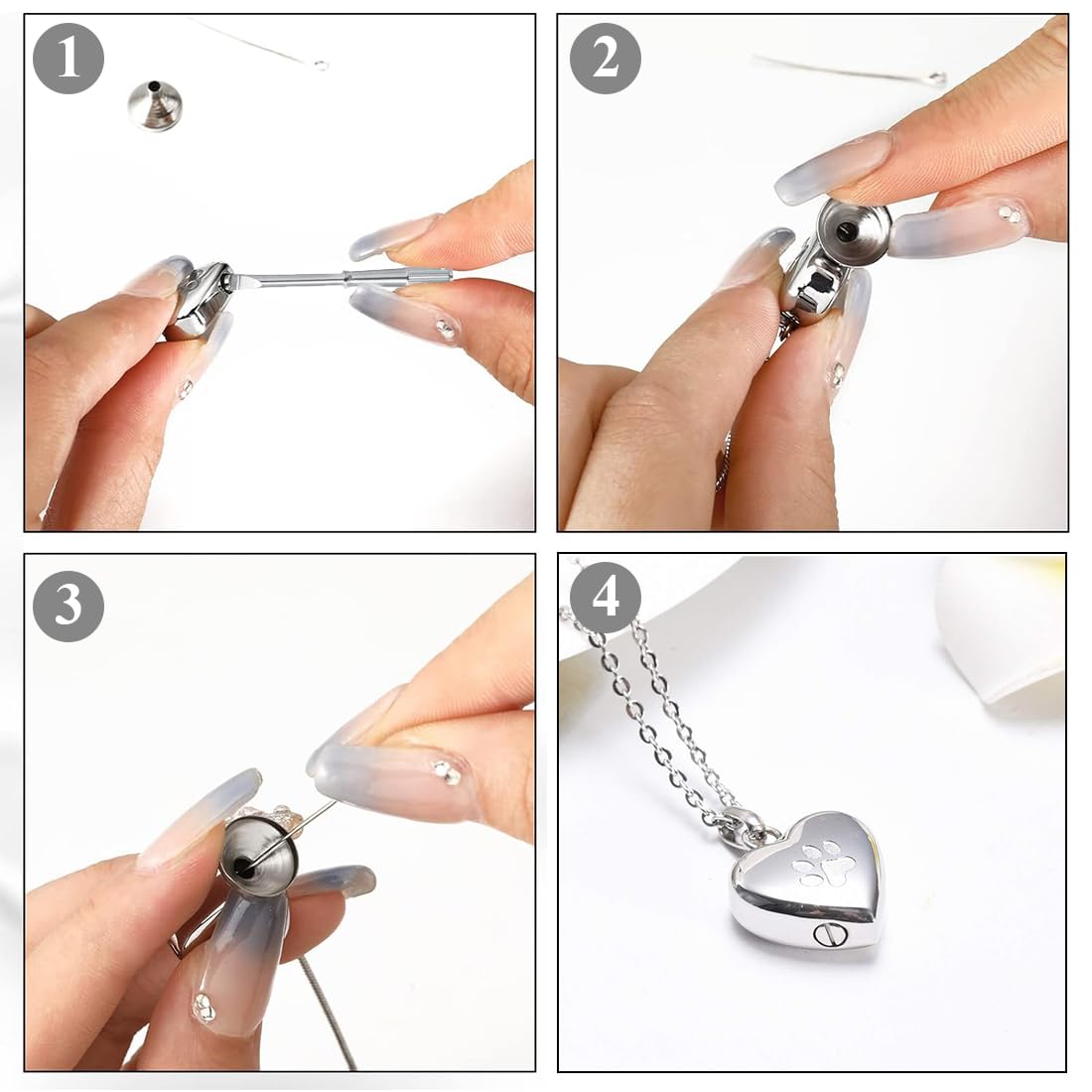 1

2

3

4