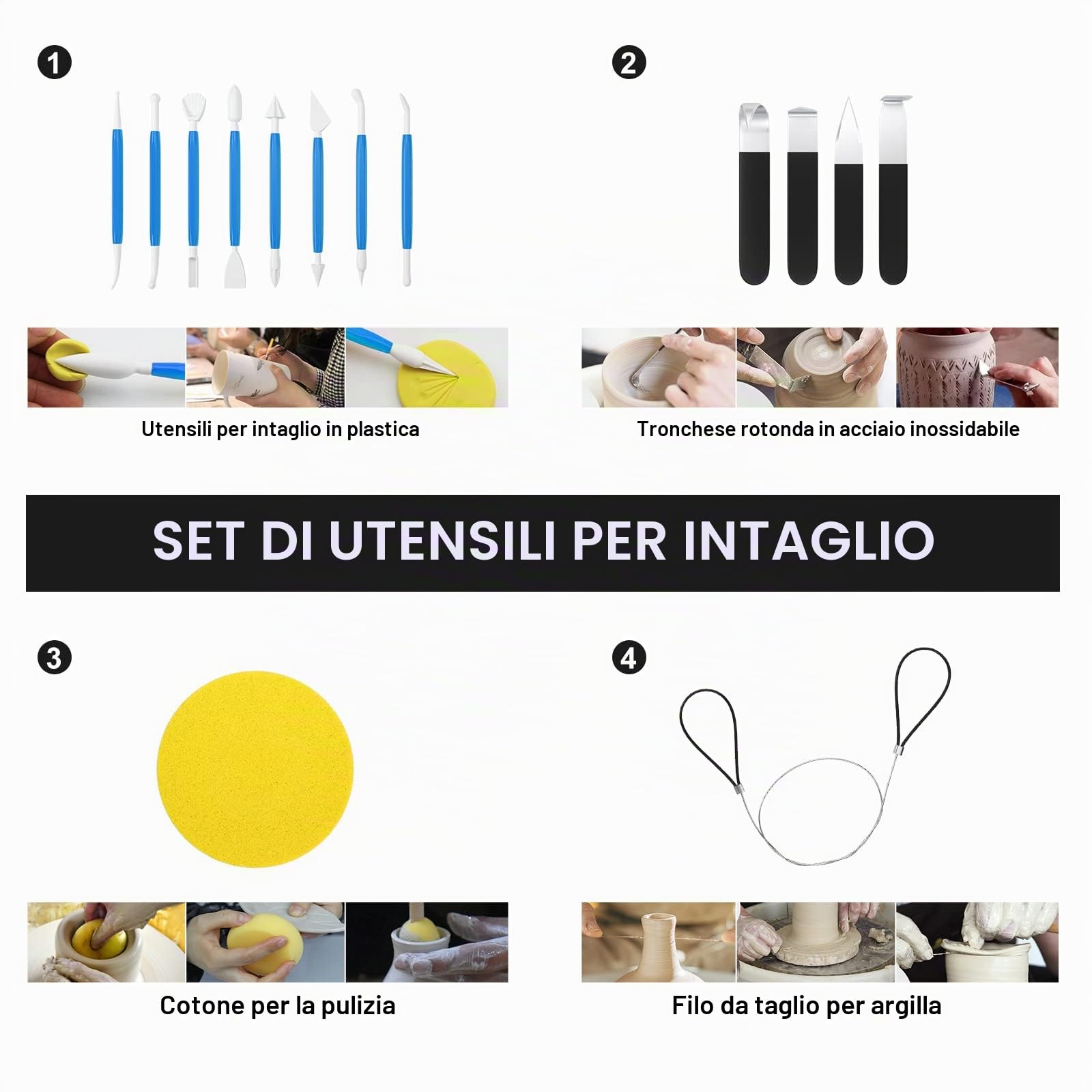 1

Utensili per intaglio in plastica

2

Tronchese rotonda in acciaio inossidabile

SET DI UTENSILI PER INTAGLIO

3

Cotone per la pulizia

4

Filo da taglio per argilla