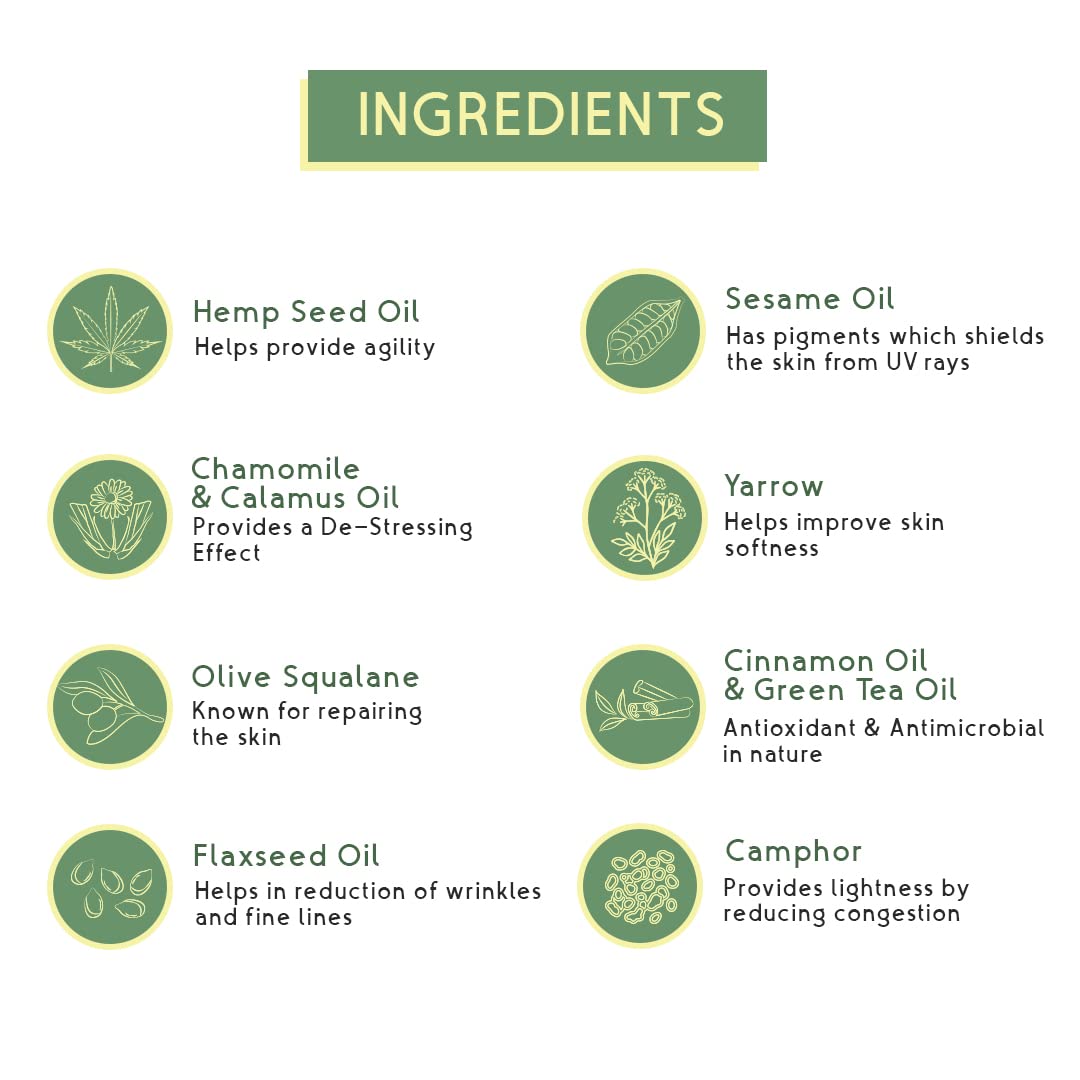 INGREDIENTS

Hemp Seed Oil
Helps provide agility

Chamomile & Calamus Oil
Provides a De-Stressing Effect

Olive Squalane
Known for repairing the skin

Flaxseed Oil
Helps in reduction of wrinkles and fine lines

Sesame Oil
Has pigments which shields the skin from UV rays

Yarrow
Helps improve skin softness

Cinnamon Oil & Green Tea Oil
Antioxidant & Antimicrobial in nature

Camphor
Provides lightness by reducing congestion