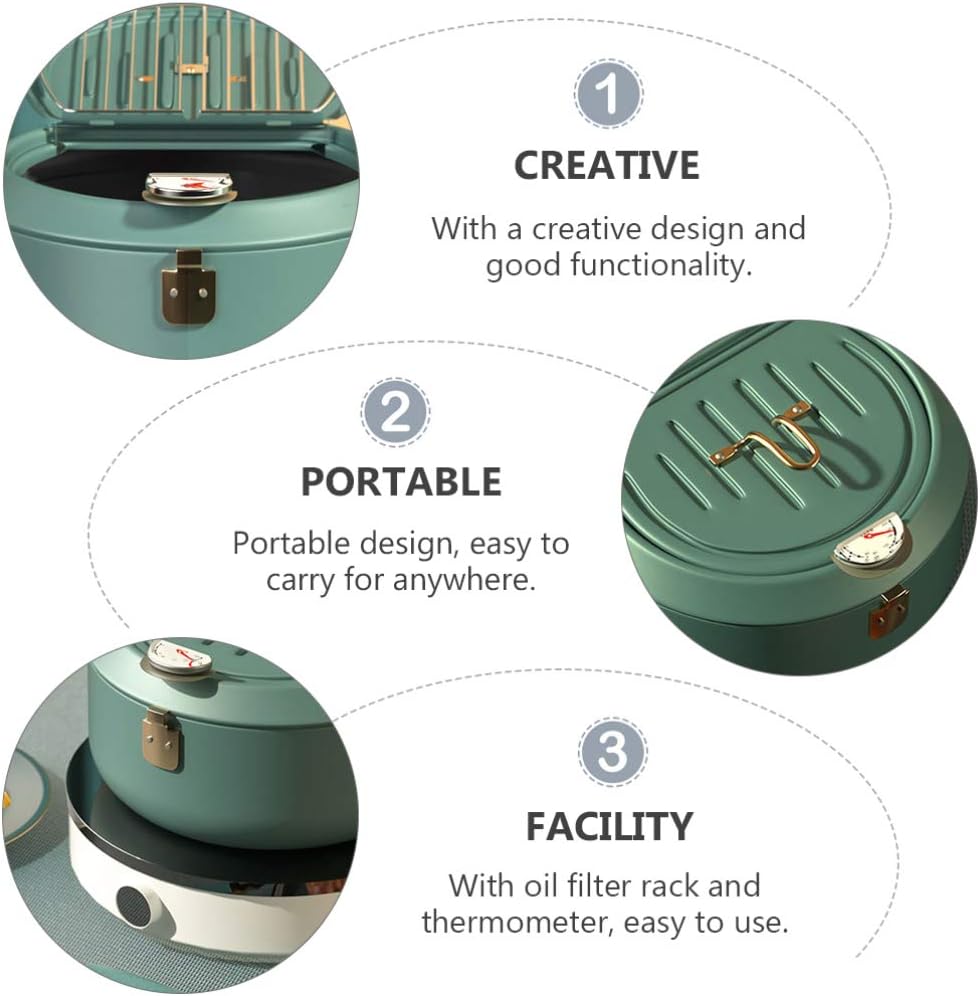 1
CREATIVE
With a creative design and good functionality.

2
PORTABLE
Portable design, easy to carry for anywhere.

3
FACILITY
With oil filter rack and thermometer, easy to use.