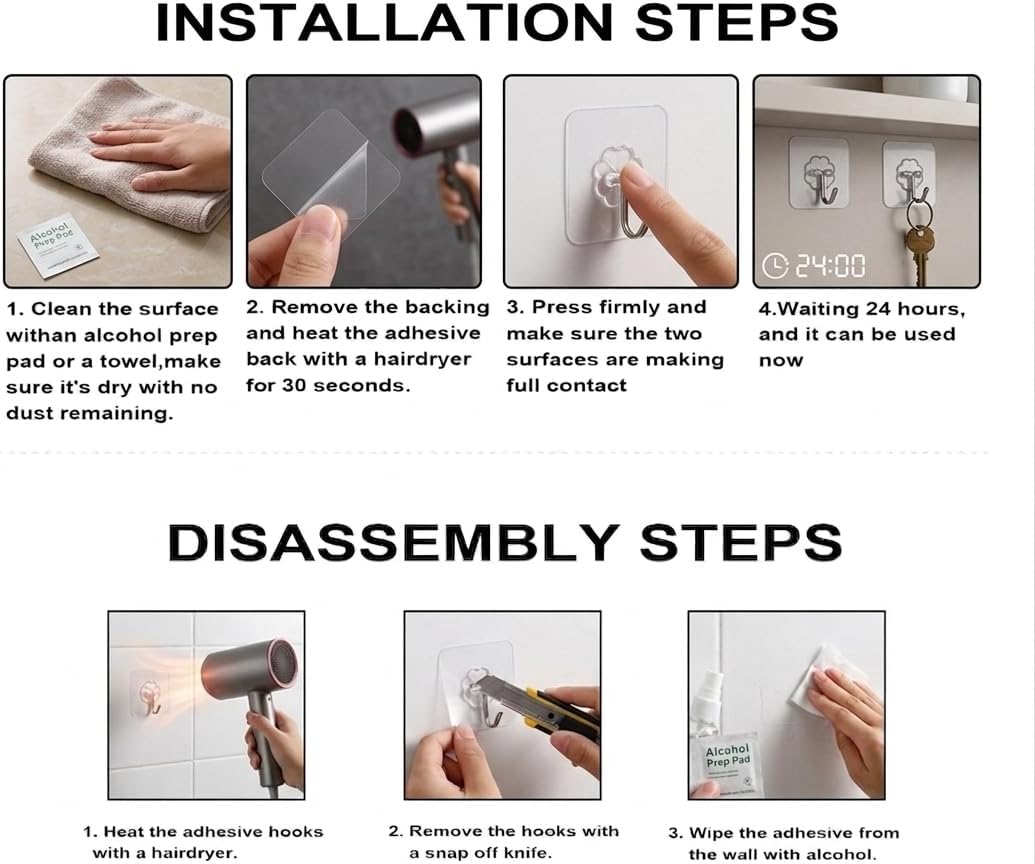 INSTALLATION STEPS

Alcohol Prep Pad

24:00

1. Clean the surface withan alcohol prep pad or a towel,make sure it's dry with no dust remaining.

2. Remove the backing and heat the adhesive back with a hairdryer for 30 seconds.

3. Press firmly and make sure the two surfaces are making full contact

4.Waiting 24 hours, and it can be used now

DISASSEMBLY STEPS

Alcohol Prep Pad

1. Heat the adhesive hooks with a hairdryer.

2. Remove the hooks with a snap off knife.

3. Wipe the adhesive from the wall with alcohol.