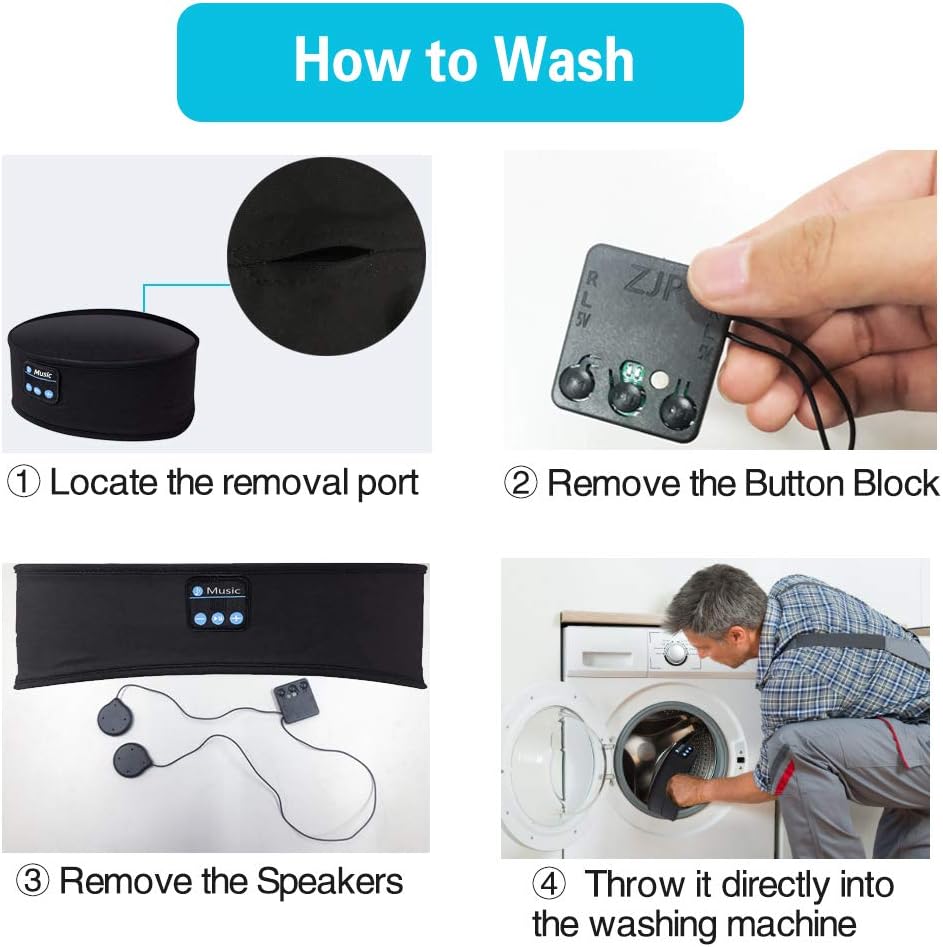 How to Wash

Music

① Locate the removal port

ZJP
R
L
5V

② Remove the Button Block

Music

③ Remove the Speakers

④ Throw it directly into the washing machine