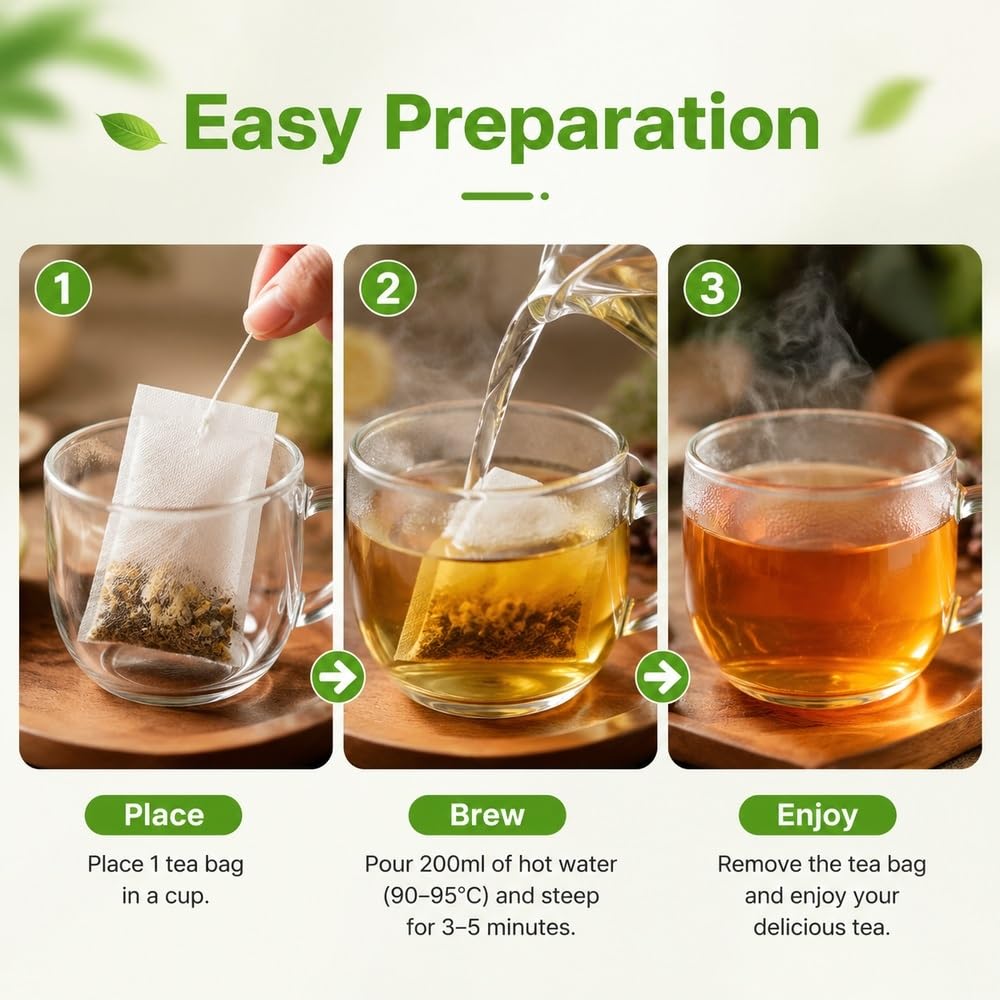 Easy Preparation

1

2

3

Place

Place 1 tea bag in a cup.

Brew

Pour 200ml of hot water (90–95°C) and steep for 3–5 minutes.

Enjoy

Remove the tea bag and enjoy your delicious tea.