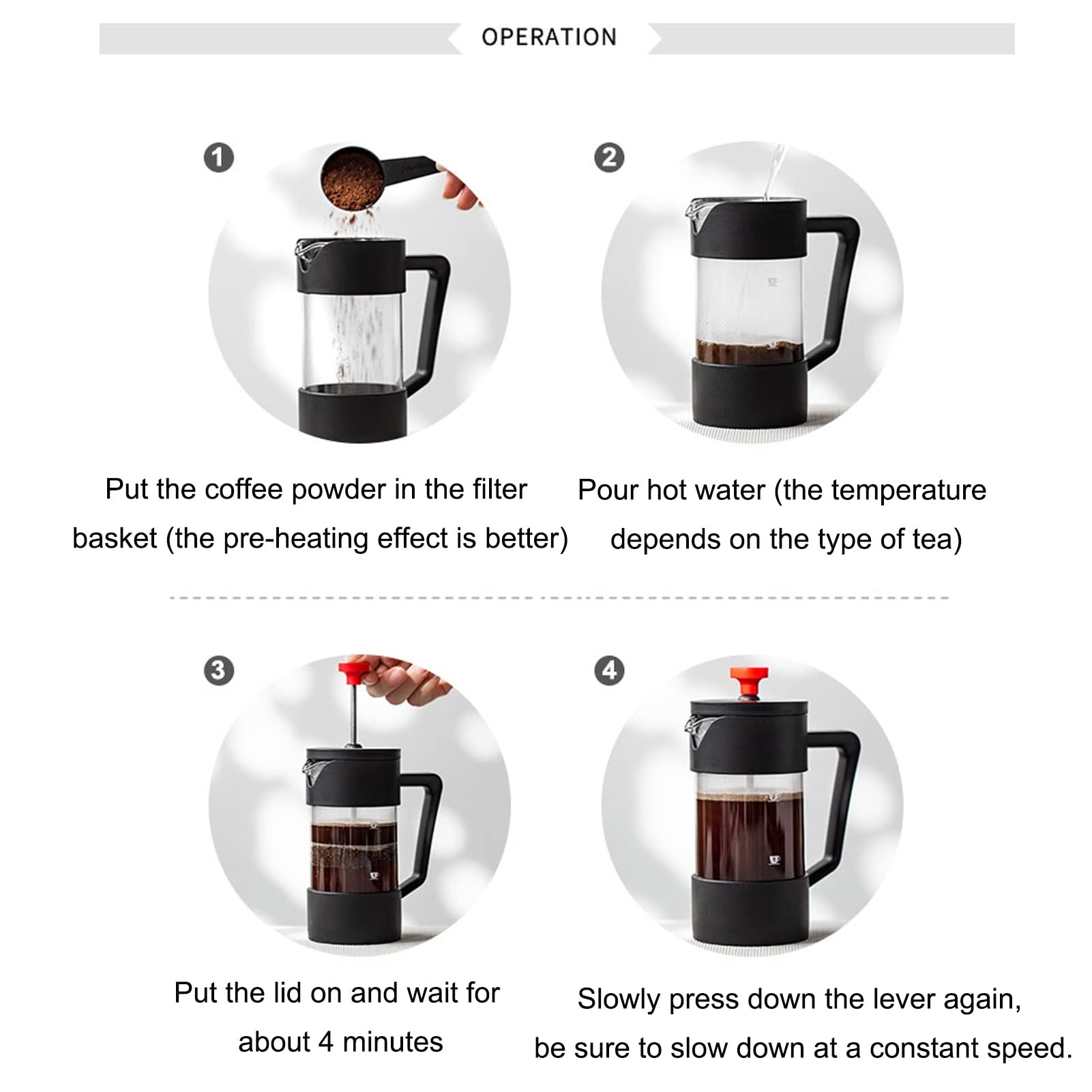 OPERATION

1

Put the coffee powder in the filter basket (the pre-heating effect is better)

2

Pour hot water (the temperature depends on the type of tea)

3

Put the lid on and wait for about 4 minutes

4

Slowly press down the lever again, be sure to slow down at a constant speed.