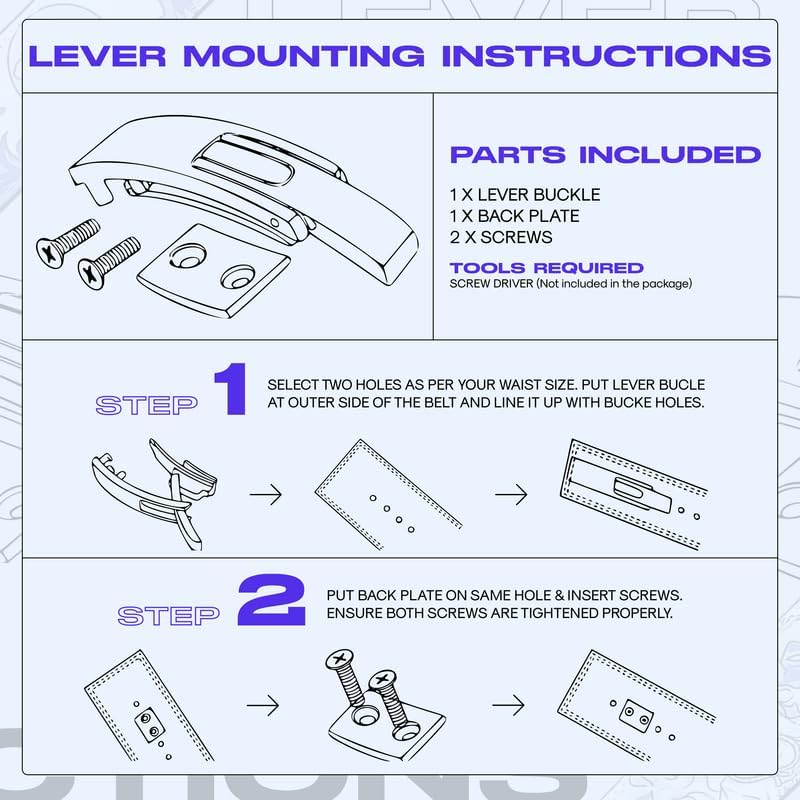 LEVER MOUNTING INSTRUCTIONS

PARTS INCLUDED

1 X LEVER BUCKLE
1 X BACK PLATE
2 X SCREWS

TOOLS REQUIRED
SCREW DRIVER (Not included in the package)

STEP 1

SELECT TWO HOLES AS PER YOUR WAIST SIZE. PUT LEVER BUCLE AT OUTER SIDE OF THE BELT AND LINE IT UP WITH BUCKE HOLES.

STEP 2

PUT BACK PLATE ON SAME HOLE & INSERT SCREWS. ENSURE BOTH SCREWS ARE TIGHTENED PROPERLY.