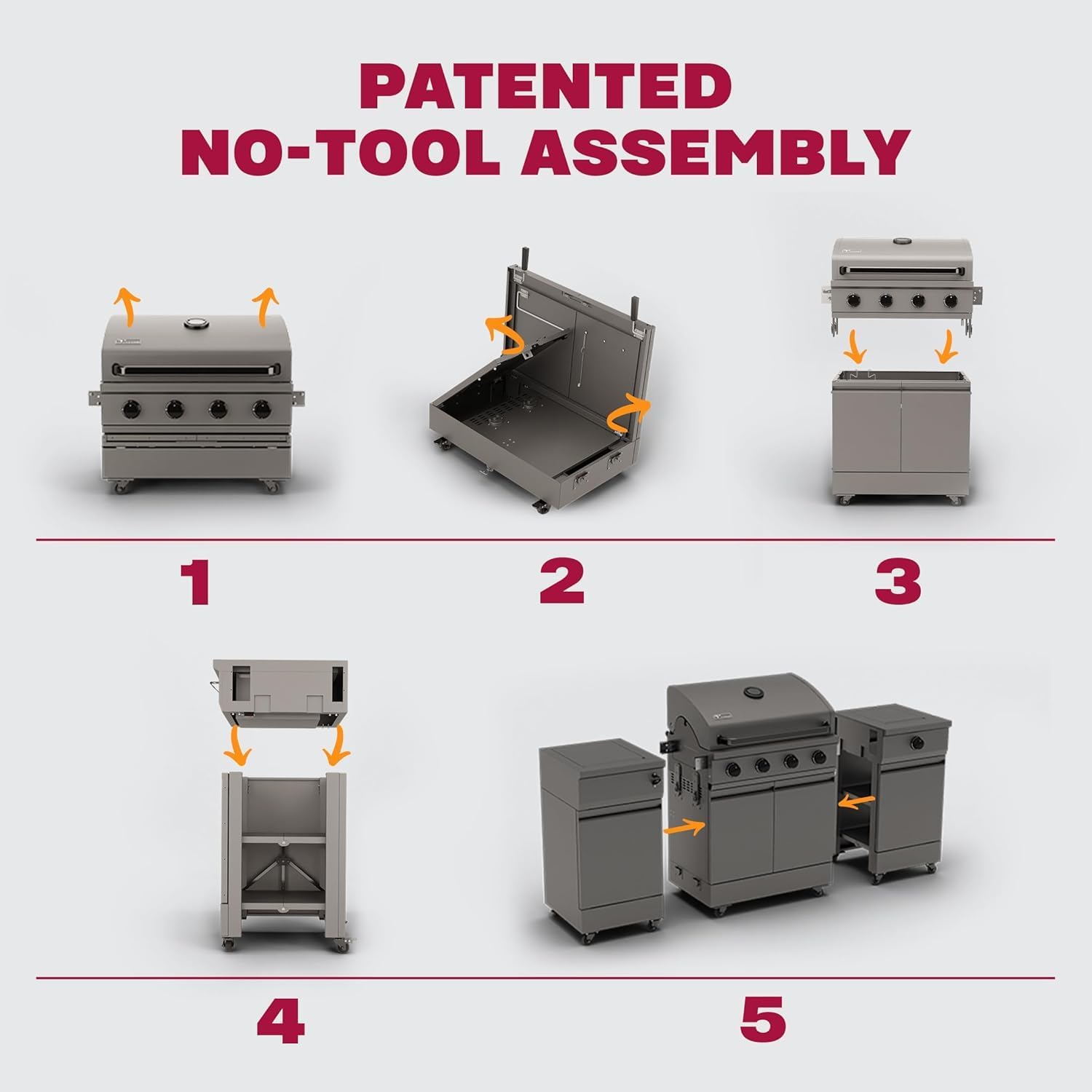 PATENTED
NO-TOOL ASSEMBLY

1

2

3

4

5