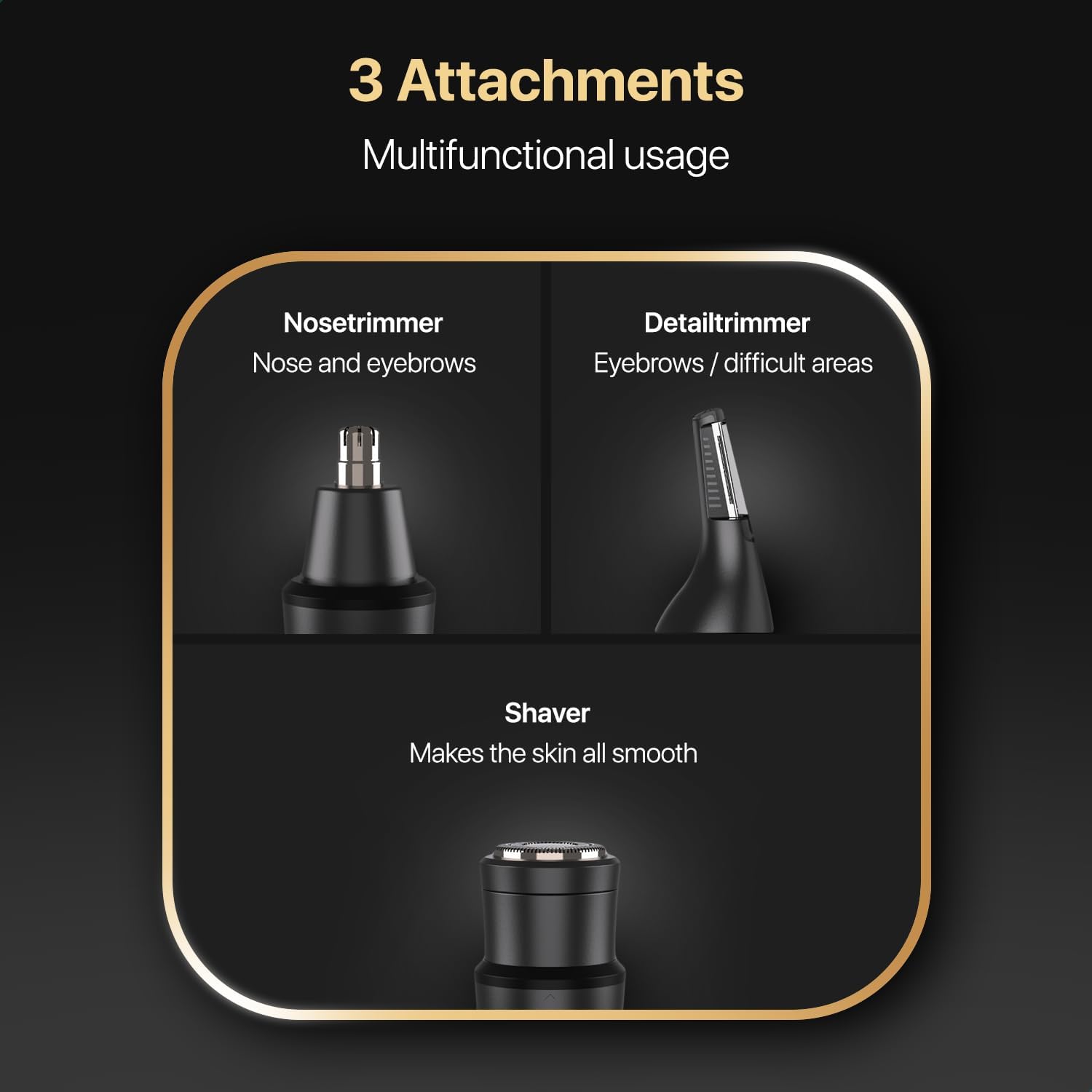 3 Attachments

Multifunctional usage

Nosetrimmer
Nose and eyebrows

Detailtrimmer
Eyebrows / difficult areas

Shaver
Makes the skin all smooth