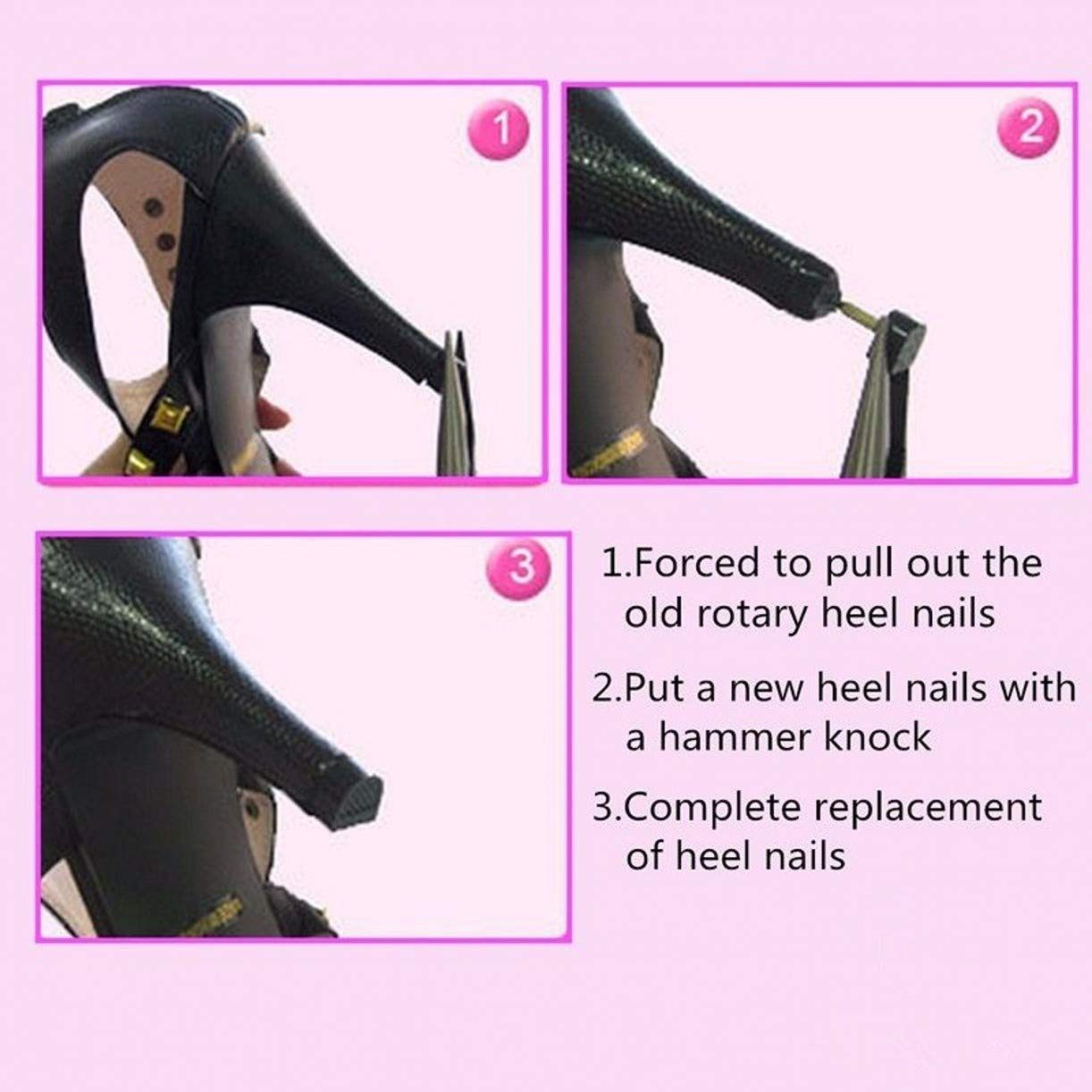 1

2

3

1.Forced to pull out the old rotary heel nails

2.Put a new heel nails with a hammer knock

3.Complete replacement of heel nails