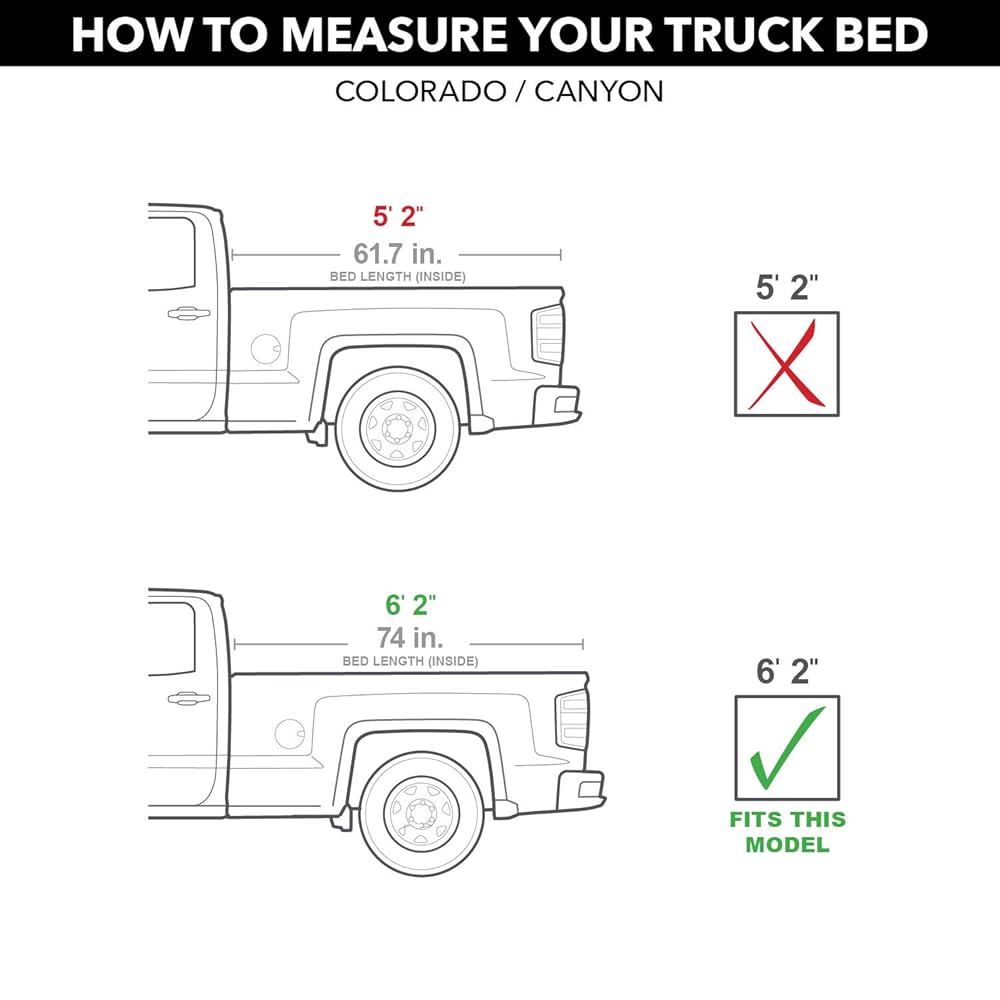 HOW TO MEASURE YOUR TRUCK BED

COLORADO / CANYON

5' 2"
61.7 in.
BED LENGTH (INSIDE)

5' 2"

6' 2"
74 in.
BED LENGTH (INSIDE)

6' 2"

FITS THIS MODEL