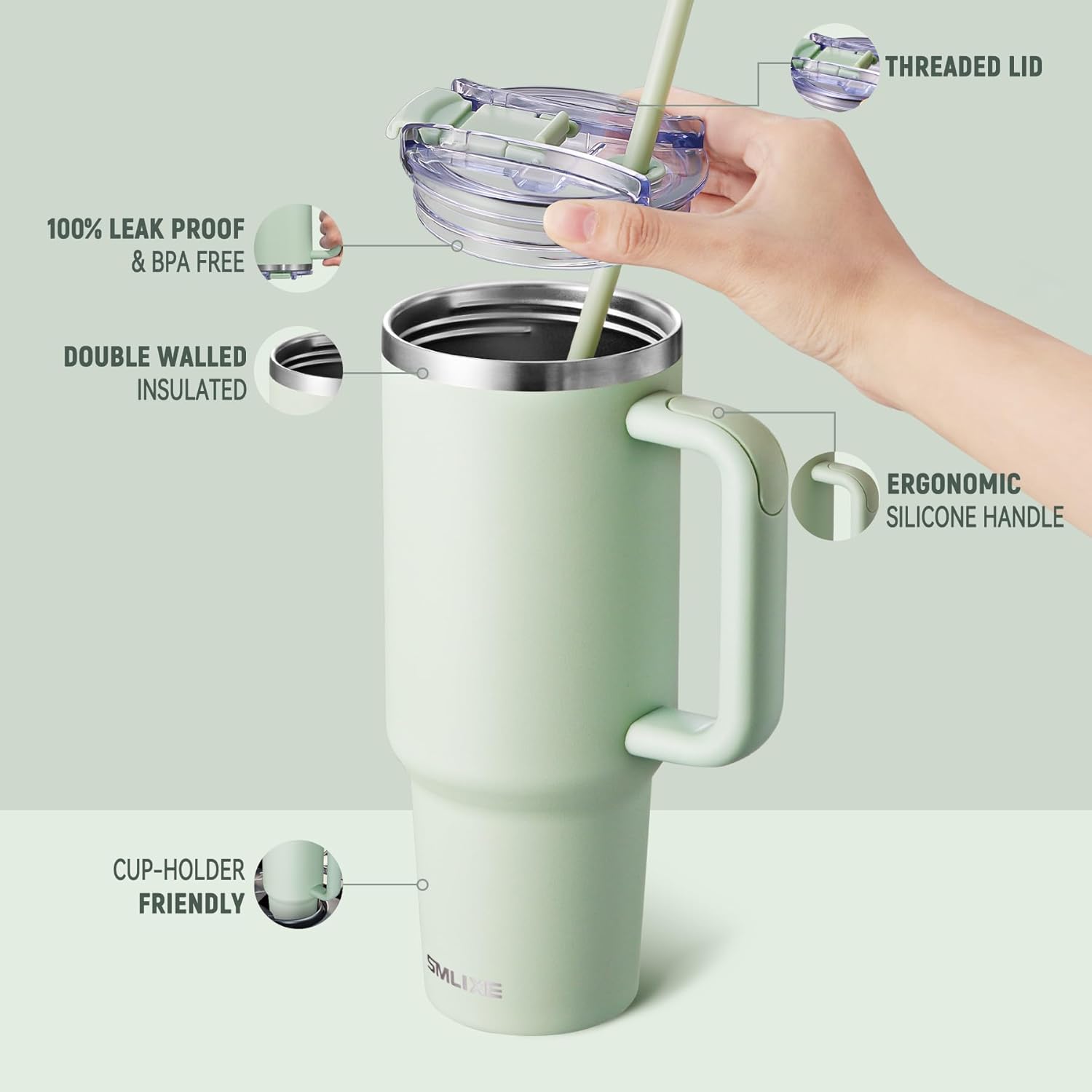 THREADED LID

100% LEAK PROOF
& BPA FREE

DOUBLE WALLED
INSULATED

ERGONOMIC
SILICONE HANDLE

CUP-HOLDER
FRIENDLY

SMLIXE