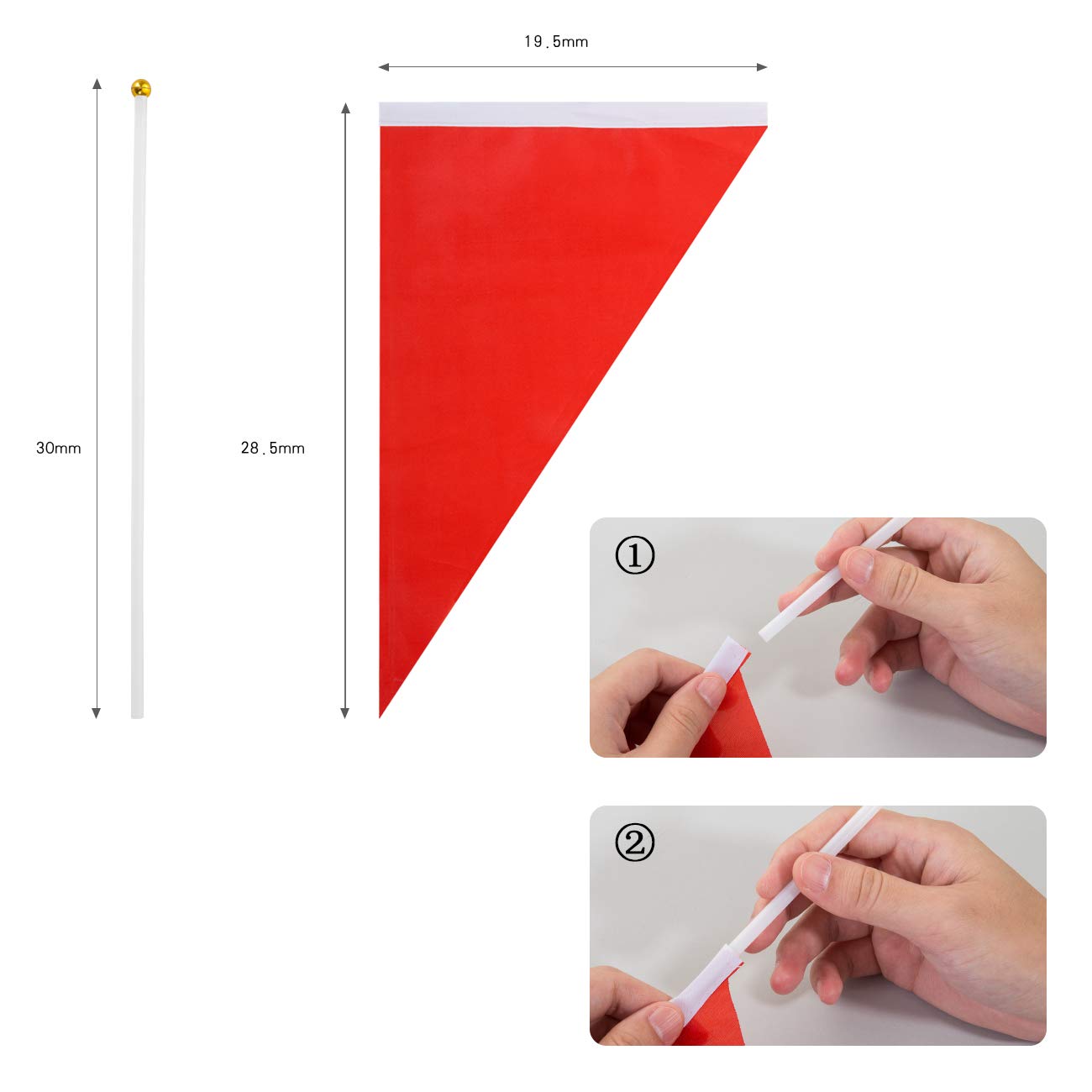 19.5mm

30mm

28.5mm

①

②