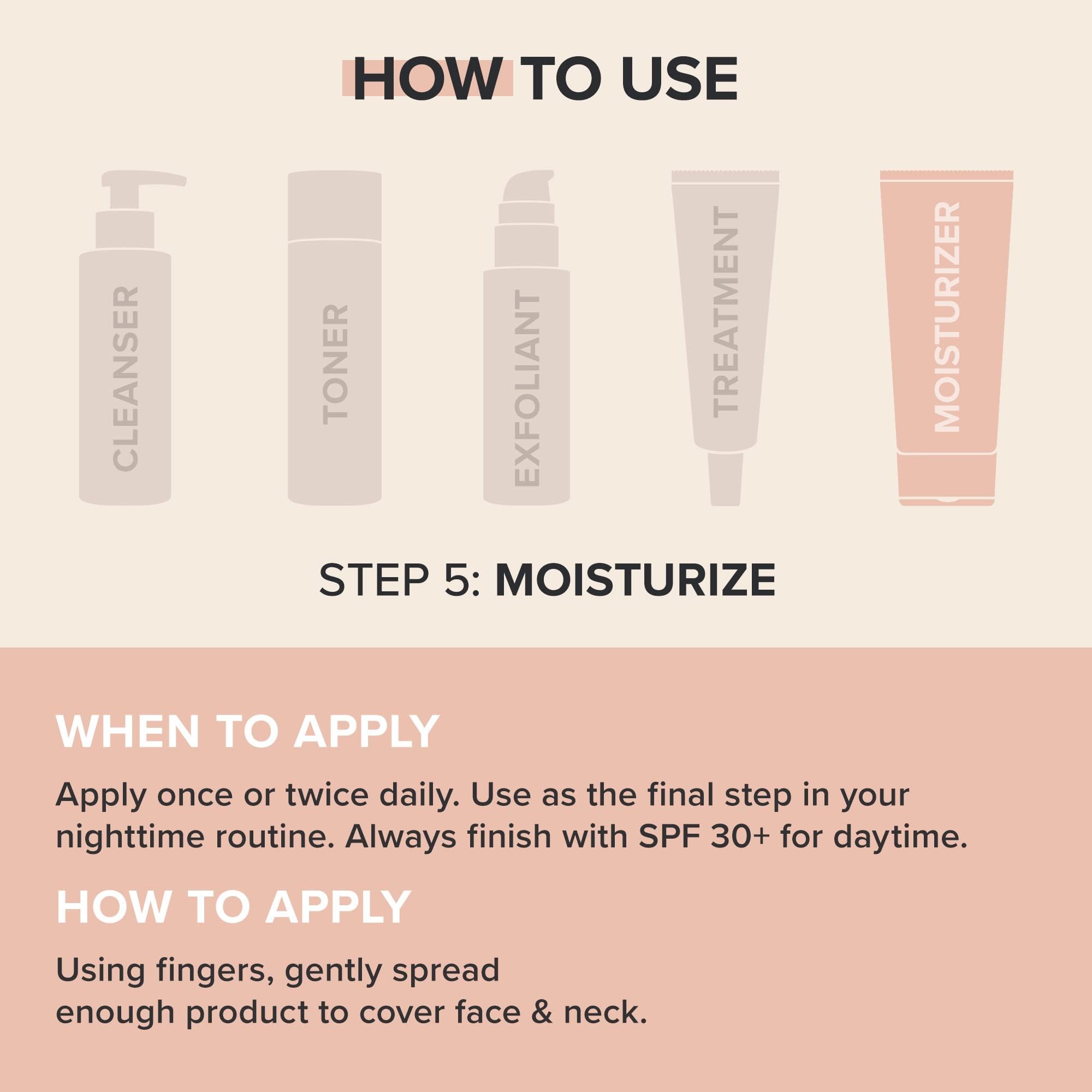 HOW TO USE

CLEANSER

TONER

EXFOLIANT

TREATMENT

MOISTURIZER

STEP 5: MOISTURIZE

WHEN TO APPLY

Apply once or twice daily. Use as the final step in your nighttime routine. Always finish with SPF 30+ for daytime.

HOW TO APPLY

Using fingers, gently spread enough product to cover face & neck.