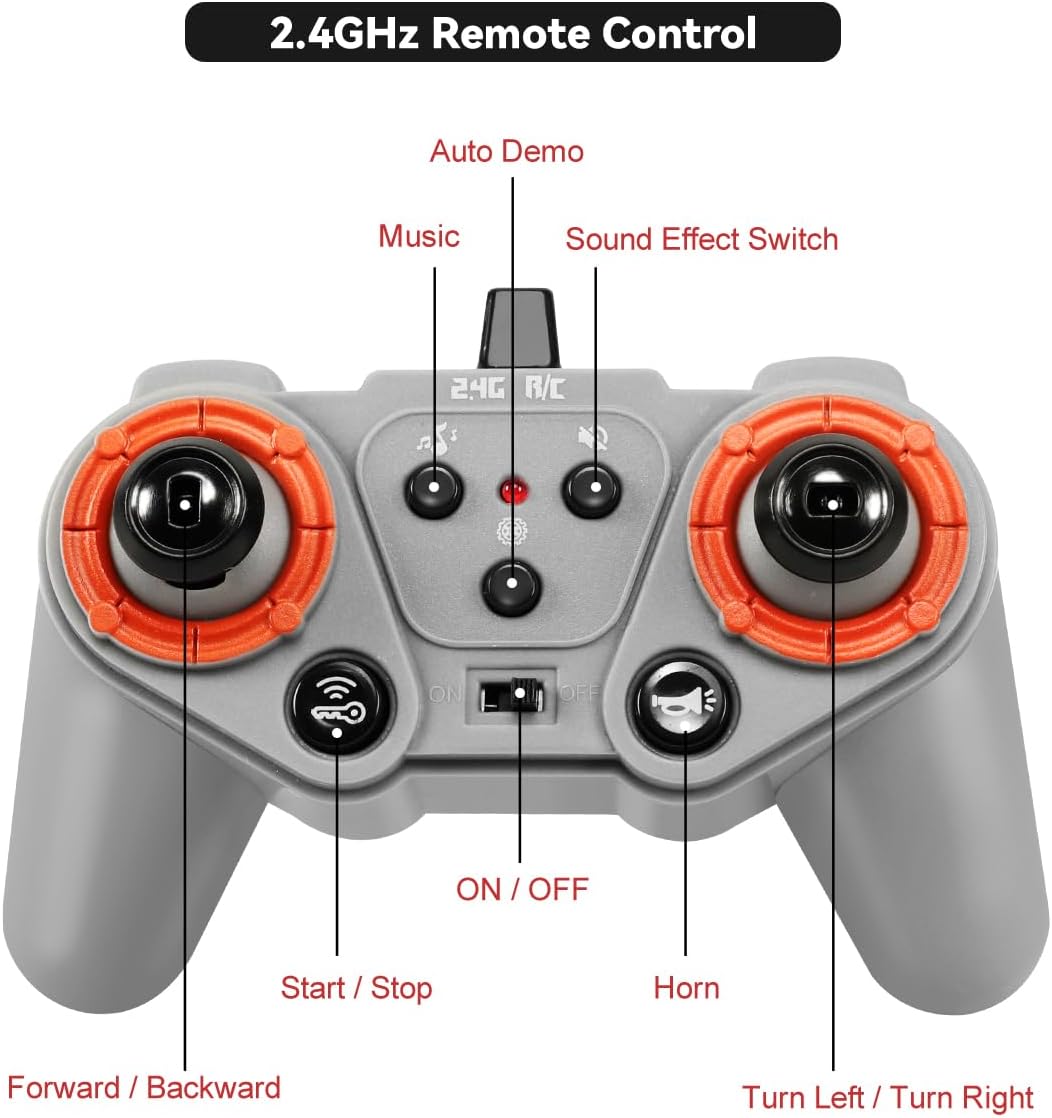 2.4GHz Remote Control

Auto Demo

Music

Sound Effect Switch

2.4G R/C

ON

OFF

ON / OFF

Start / Stop

Horn

Forward / Backward

Turn Left / Turn Right