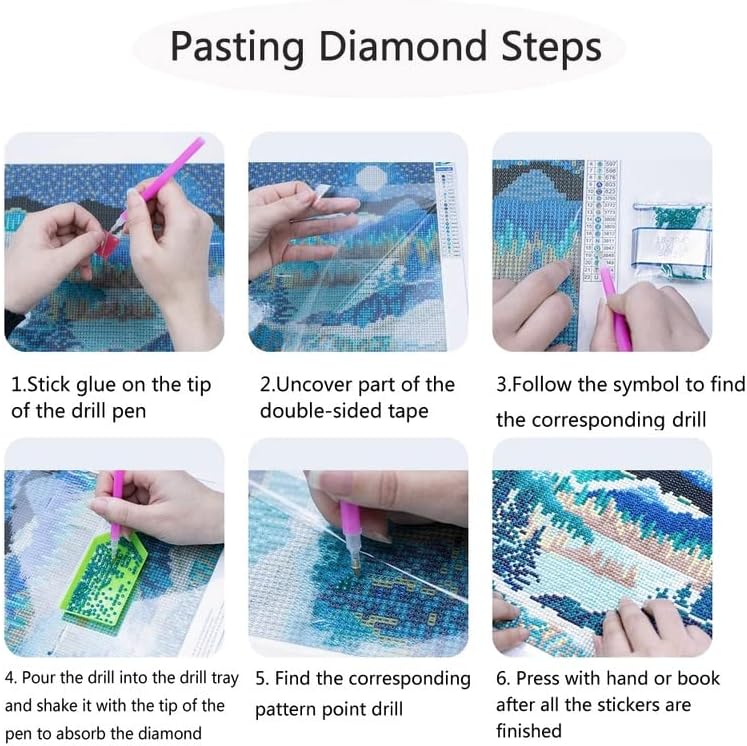 Pasting Diamond Steps

1.Stick glue on the tip of the drill pen

2.Uncover part of the double-sided tape

3.Follow the symbol to find the corresponding drill

4. Pour the drill into the drill tray and shake it with the tip of the pen to absorb the diamond

5. Find the corresponding pattern point drill

6. Press with hand or book after all the stickers are finished